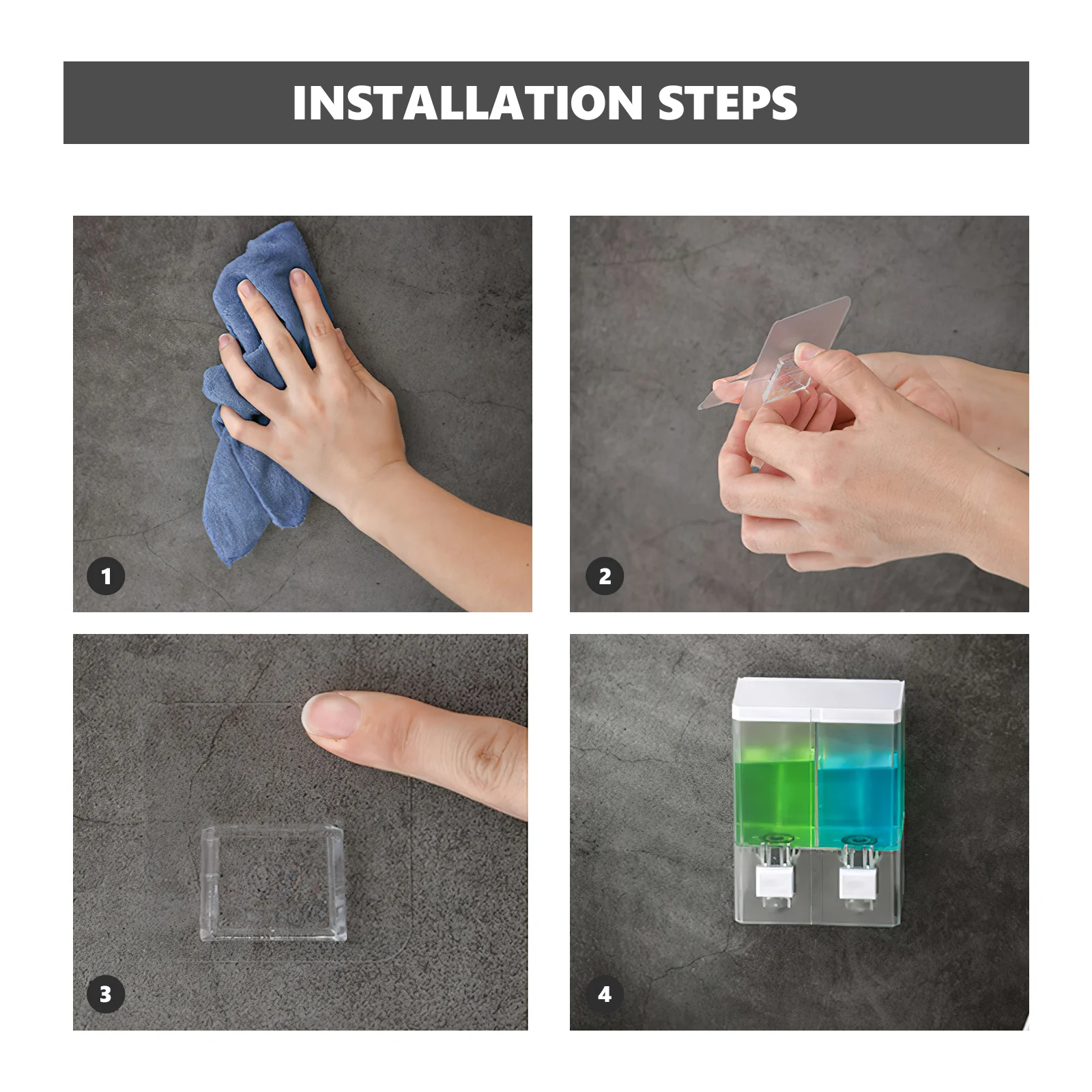 INSTALLATION STEPS

1

2

3

4