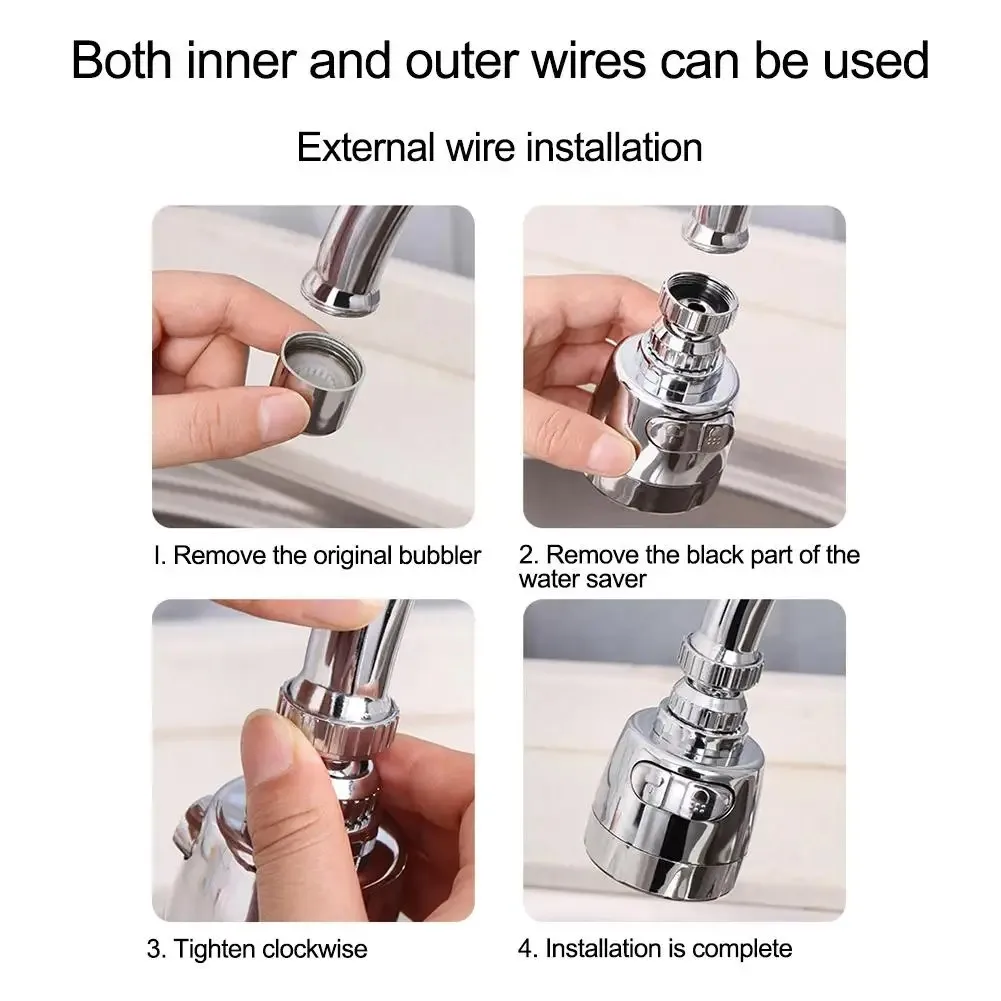 Both inner and outer wires can be used

External wire installation

I. Remove the original bubbler

2. Remove the black part of the water saver

3. Tighten clockwise

4. Installation is complete