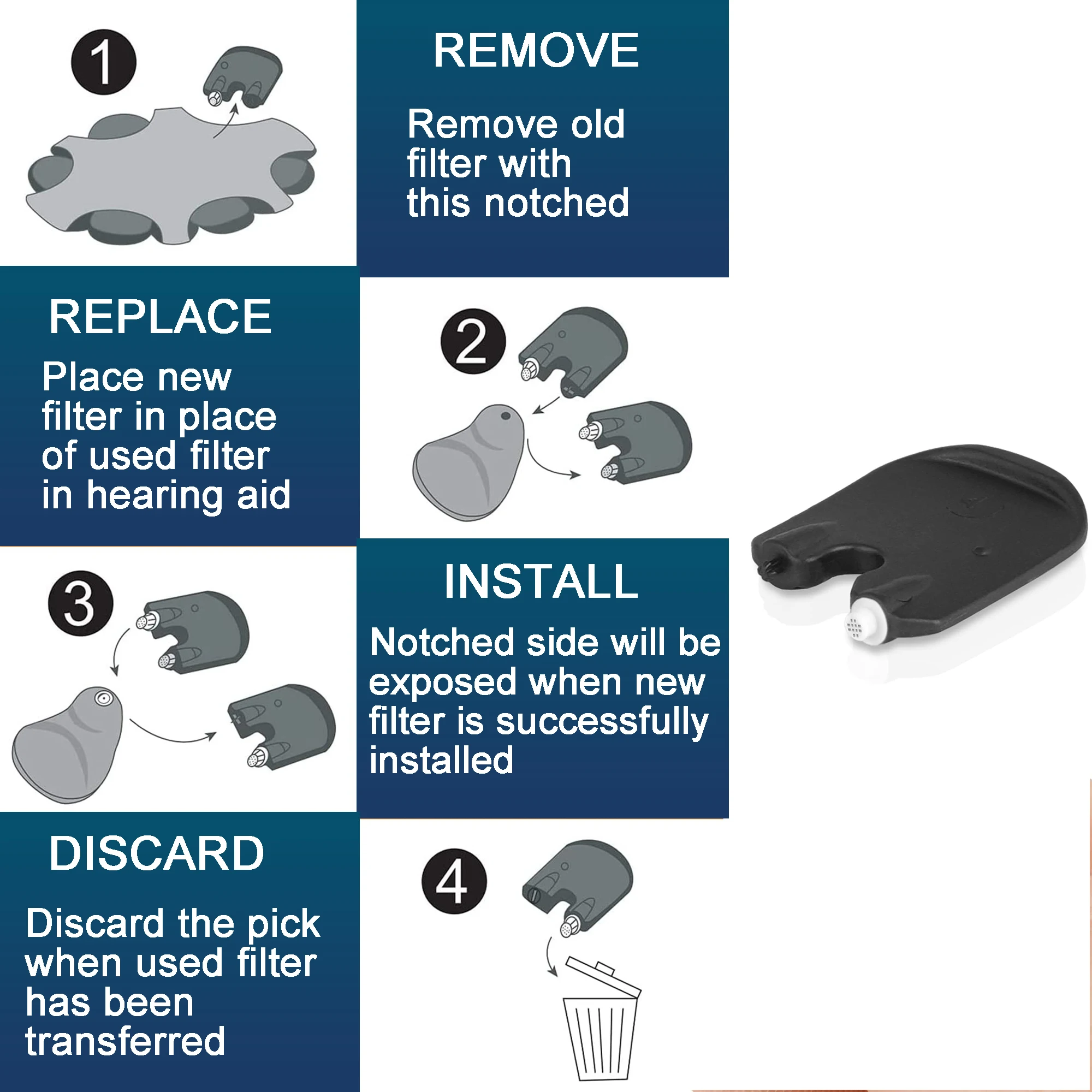 1

REMOVE

Remove old filter with this notched

REPLACE

Place new filter in place of used filter in hearing aid

2

3

INSTALL

Notched side will be exposed when new filter is successfully installed

DISCARD

Discard the pick when used filter has been transferred

4