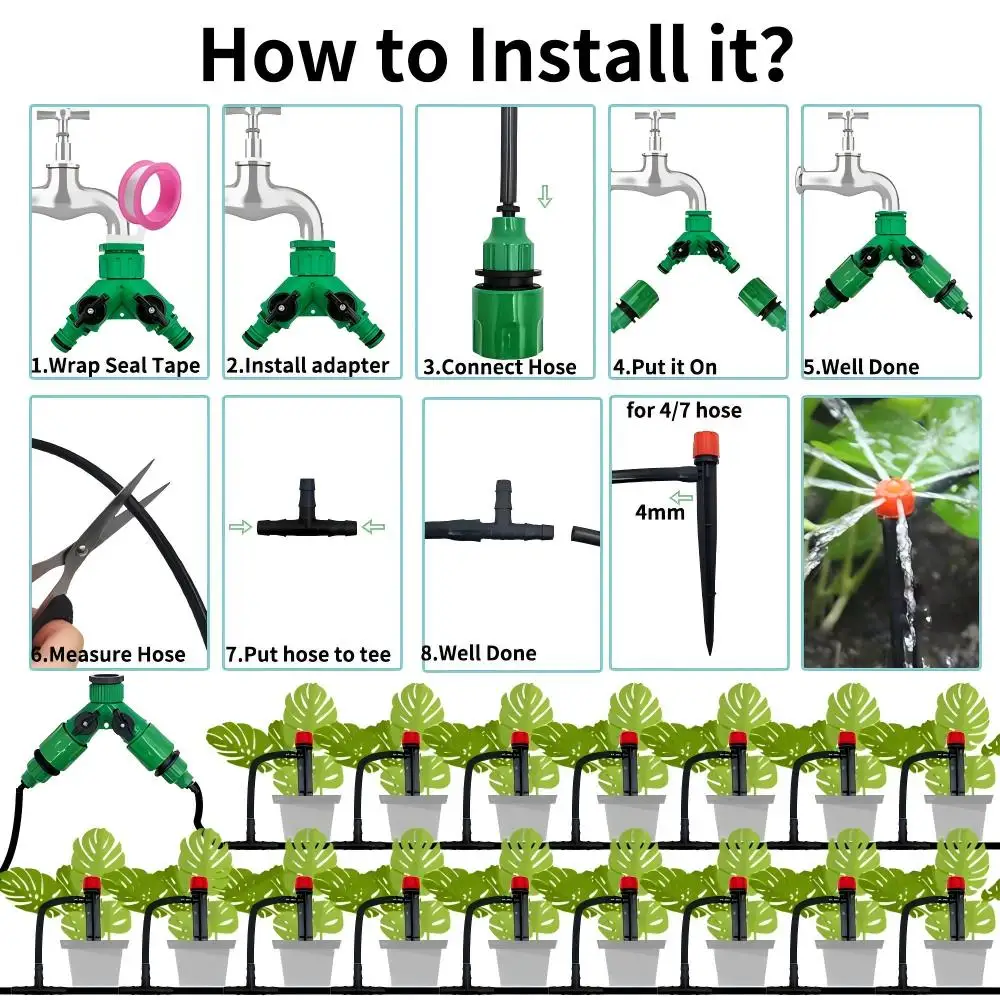 How to Install it?

1.Wrap Seal Tape

2.Install adapter

3.Connect Hose

4.Put it On

5.Well Done

6.Measure Hose

7.Put hose to tee

8.Well Done

for 4/7 hose

4mm