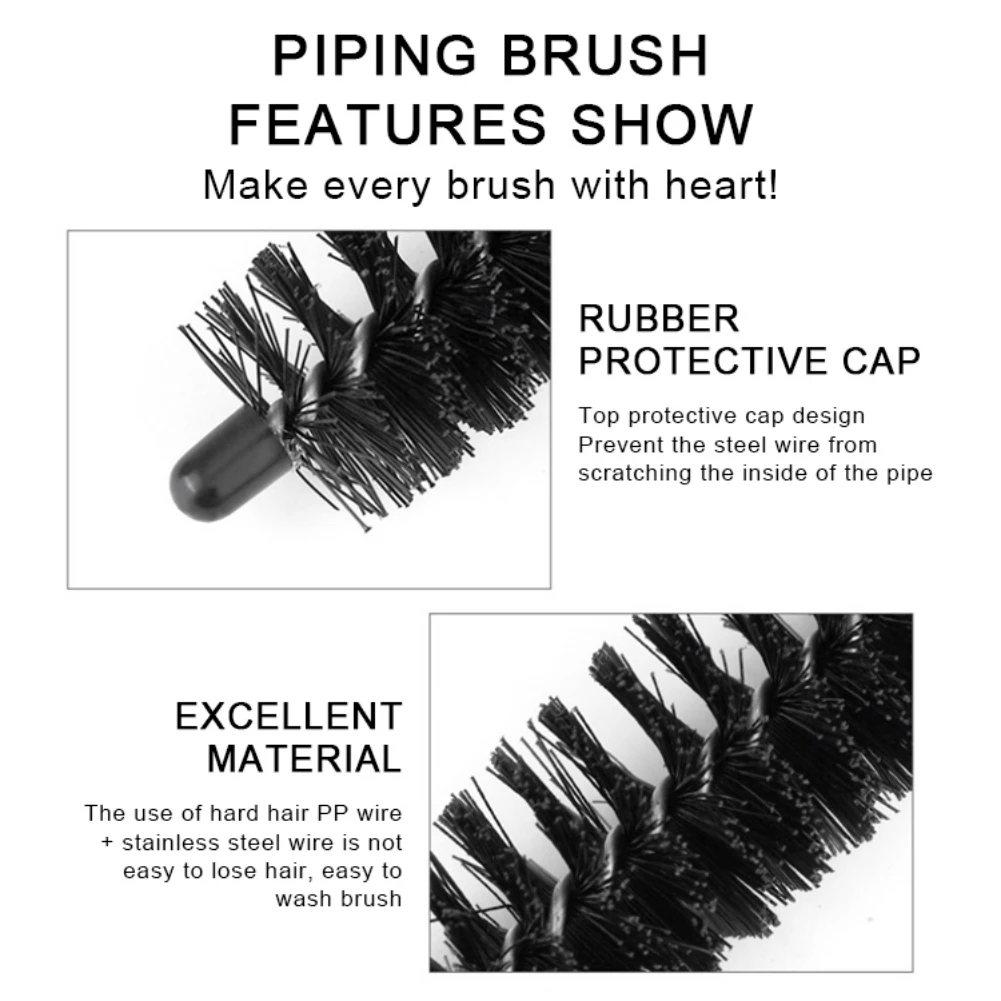 PIPING BRUSH
FEATURES SHOW
Make every brush with heart!

RUBBER
PROTECTIVE CAP

Top protective cap design
Prevent the steel wire from
scratching the inside of the pipe

EXCELLENT
MATERIAL

The use of hard hair PP wire
+ stainless steel wire is not
easy to lose hair, easy to
wash brush