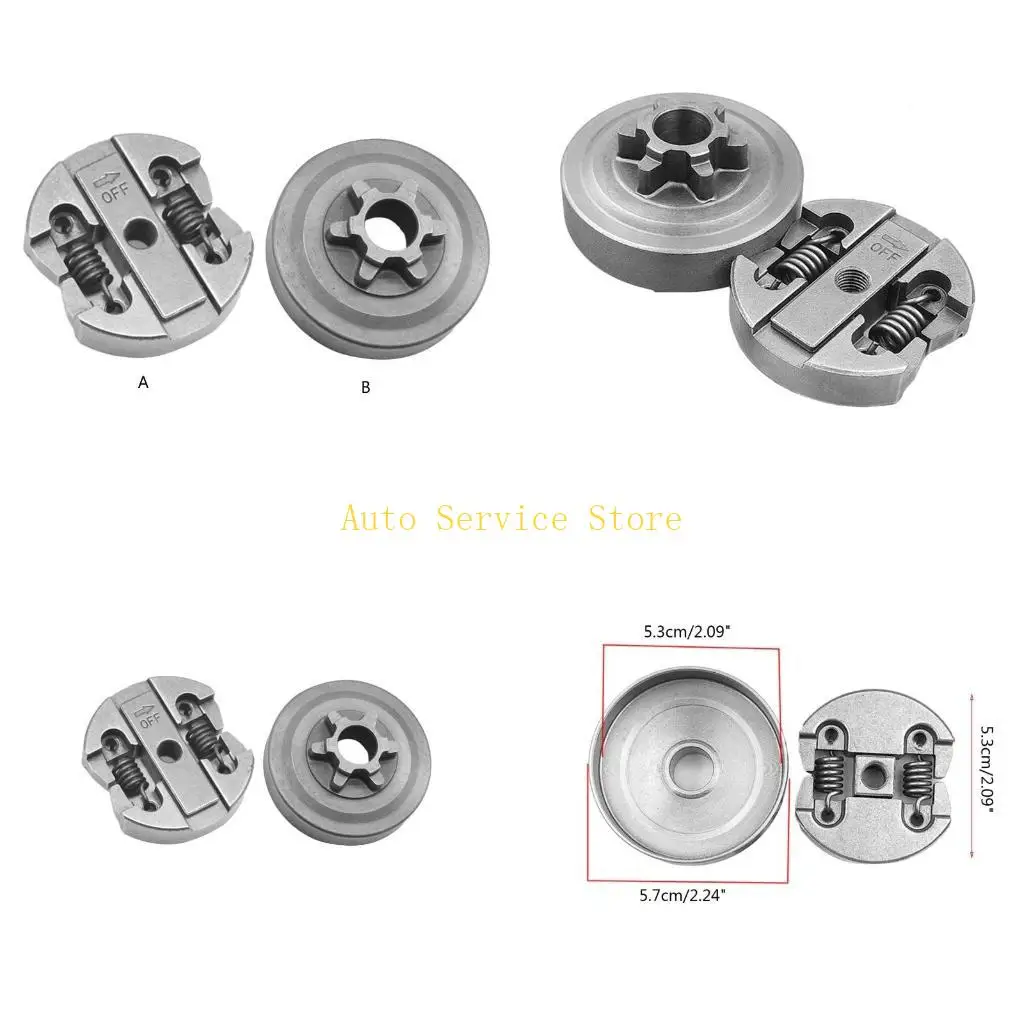 OFF

A

B

OFF

Auto Service Store

OFF

5.3cm/2.09"

5.3cm/2.09"

5.7cm/2.24"