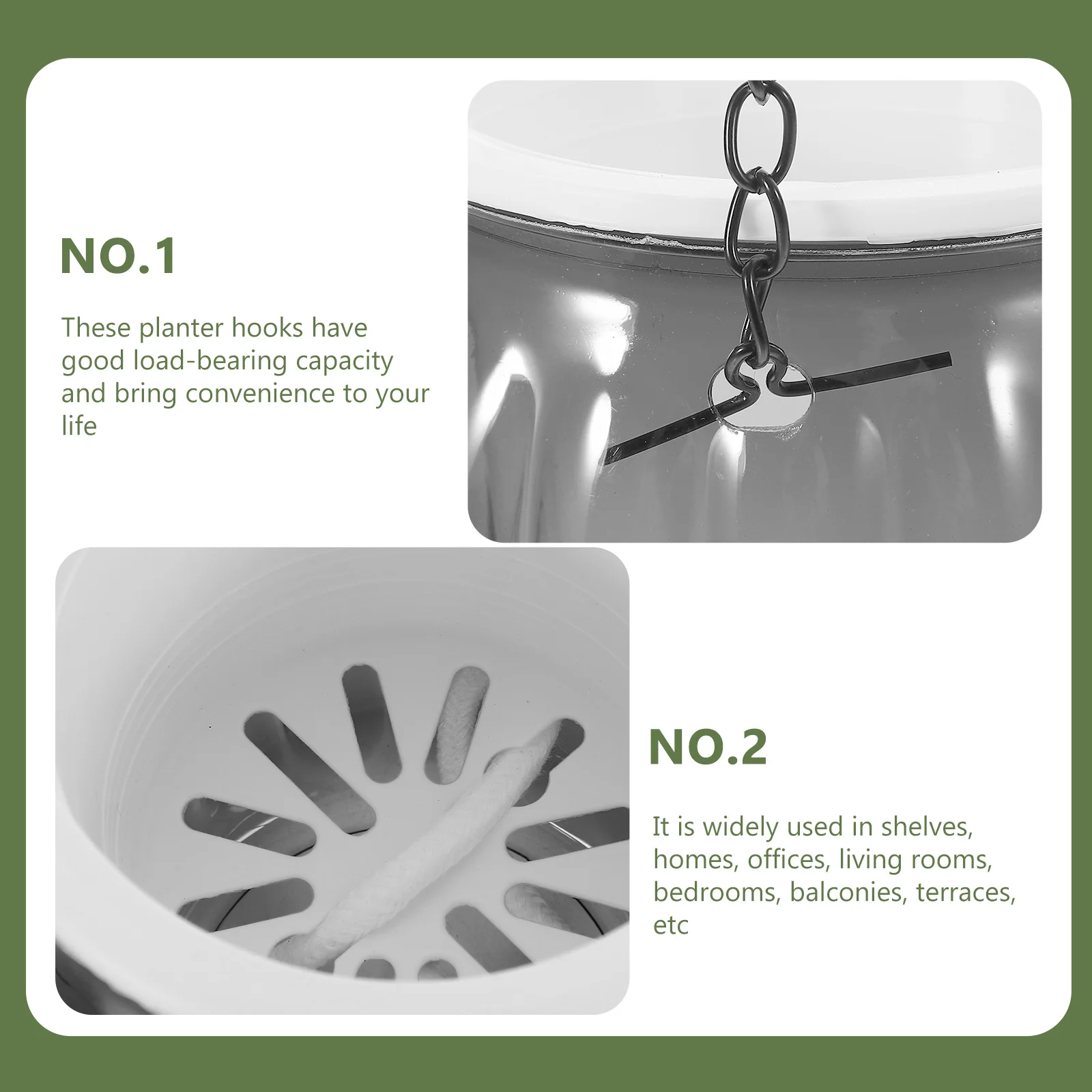 NO.1

These planter hooks have good load-bearing capacity and bring convenience to your life

NO.2

It is widely used in shelves, homes, offices, living rooms, bedrooms, balconies, terraces, etc