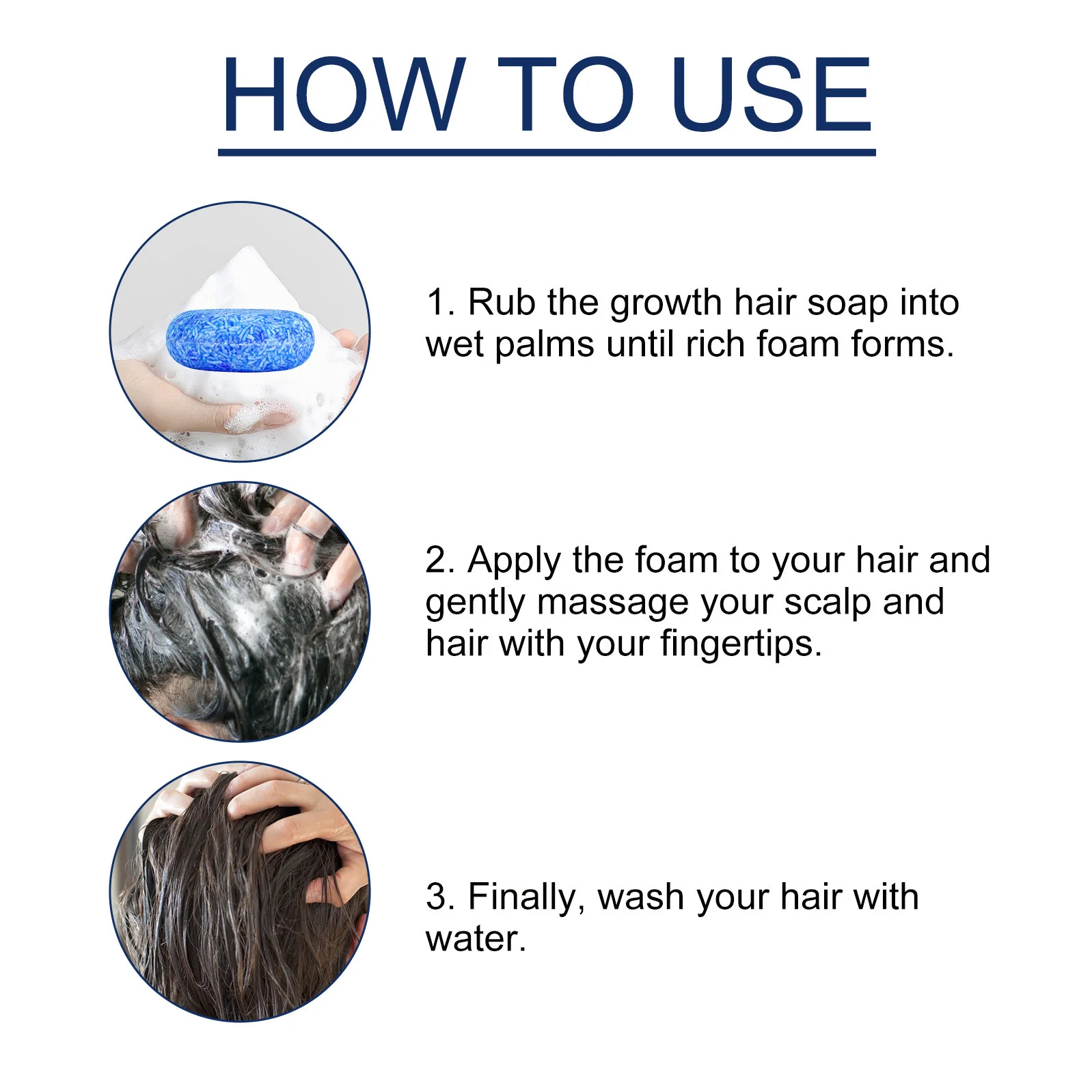 HOW TO USE

1. Rub the growth hair soap into wet palms until rich foam forms.

2. Apply the foam to your hair and gently massage your scalp and hair with your fingertips.

3. Finally, wash your hair with water.