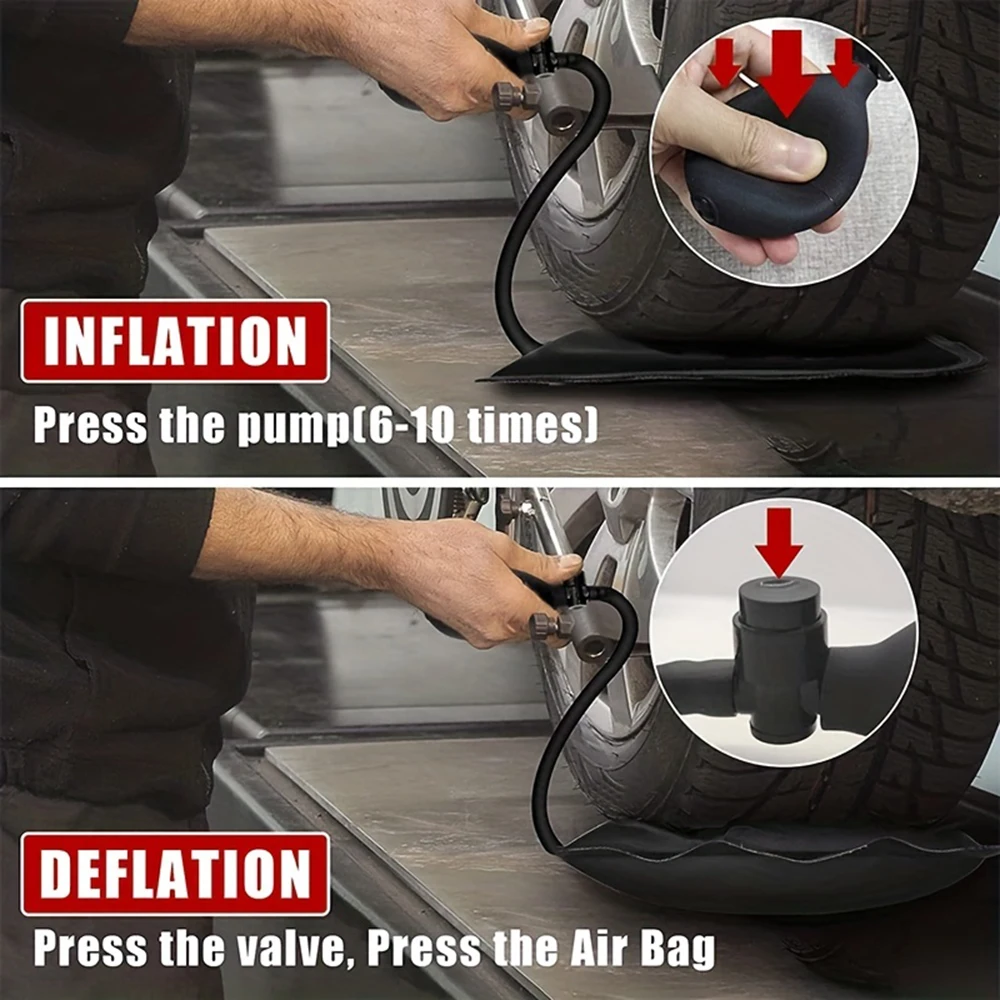 INFLATION
Press the pump(6-10 times)

DEFLATION
Press the valve, Press the Air Bag