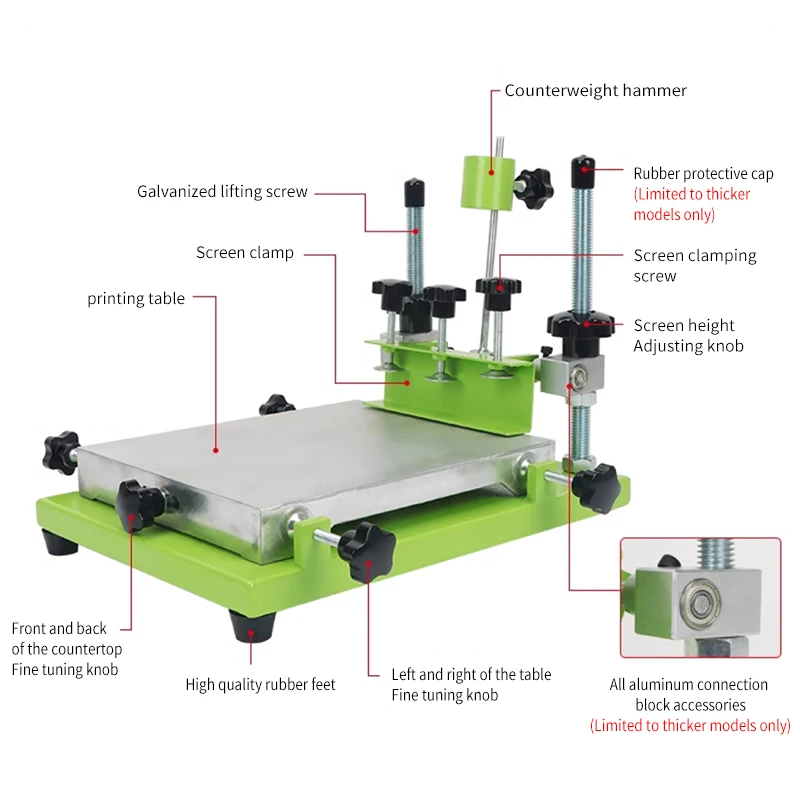 Counterweight hammer

Galvanized lifting screw

Rubber protective cap
(Limited to thicker models only)

Screen clamp

Screen clamping screw

printing table

Screen height Adjusting knob

Front and back of the countertop Fine tuning knob

High quality rubber feet

Left and right of the table Fine tuning knob

All aluminum connection block accessories
(Limited to thicker models only)