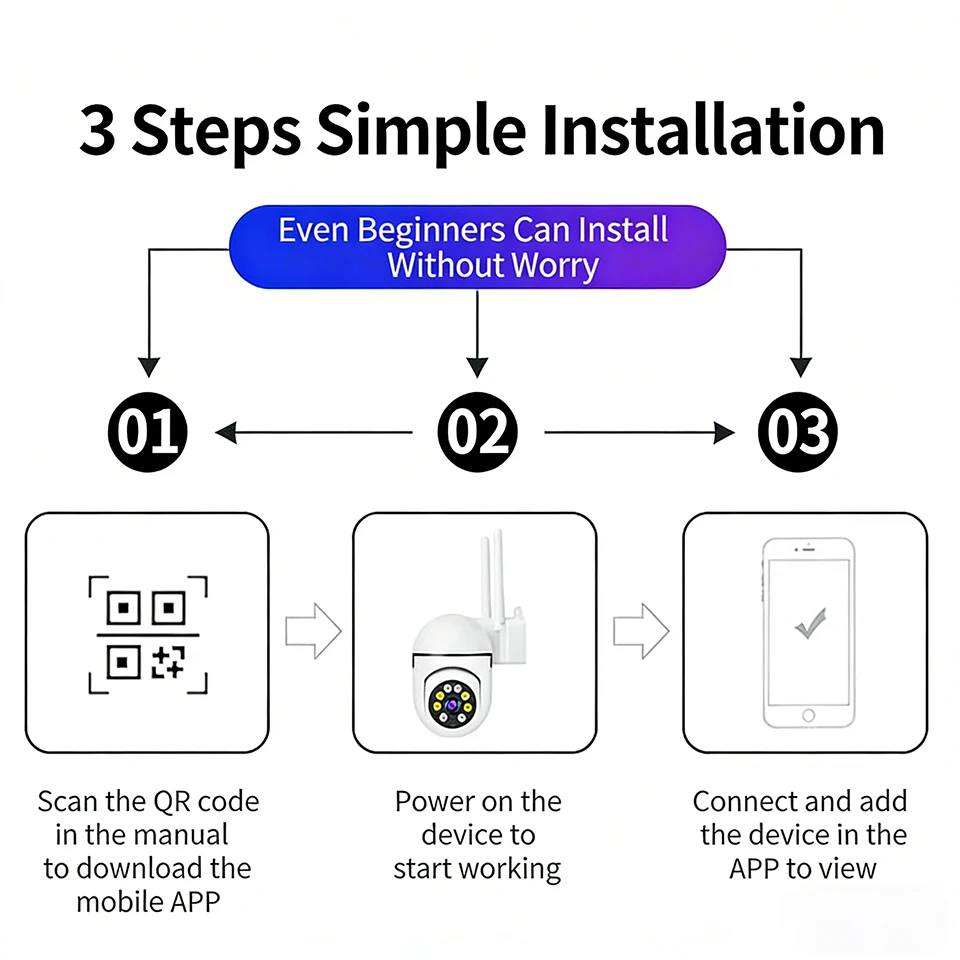 3 Steps Simple Installation

Even Beginners Can Install Without Worry

01

02

03

Scan the QR code in the manual to download the mobile APP

Power on the device to start working

Connect and add the device in the APP to view