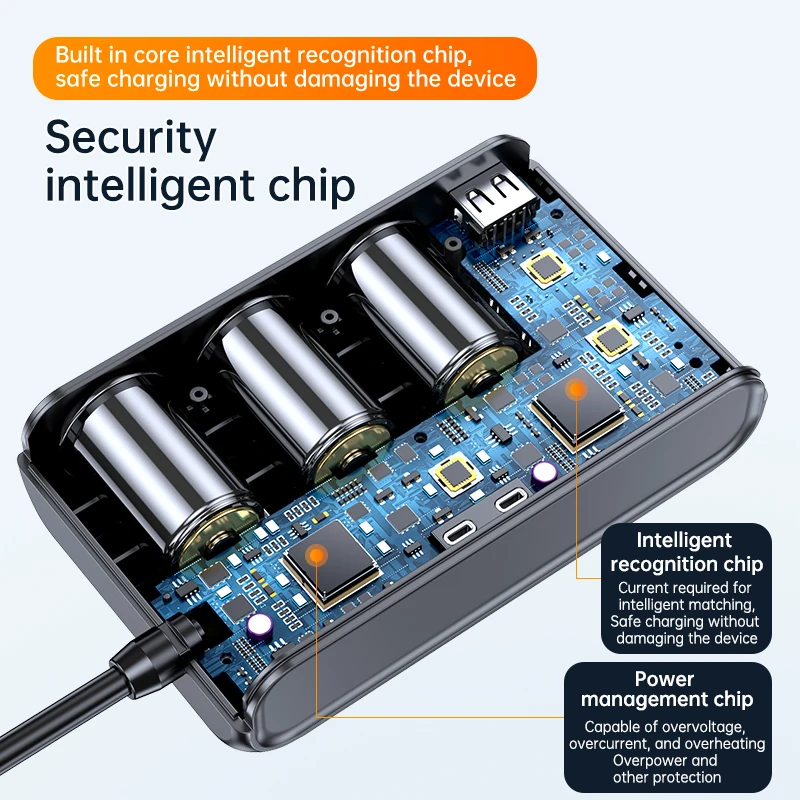 Built in core intelligent recognition chip, safe charging without damaging the device

Security intelligent chip

Intelligent recognition chip

Current required for intelligent matching, Safe charging without damaging the device

Power management chip

Capable of overvoltage, overcurrent, and overheating Overpower and other protection