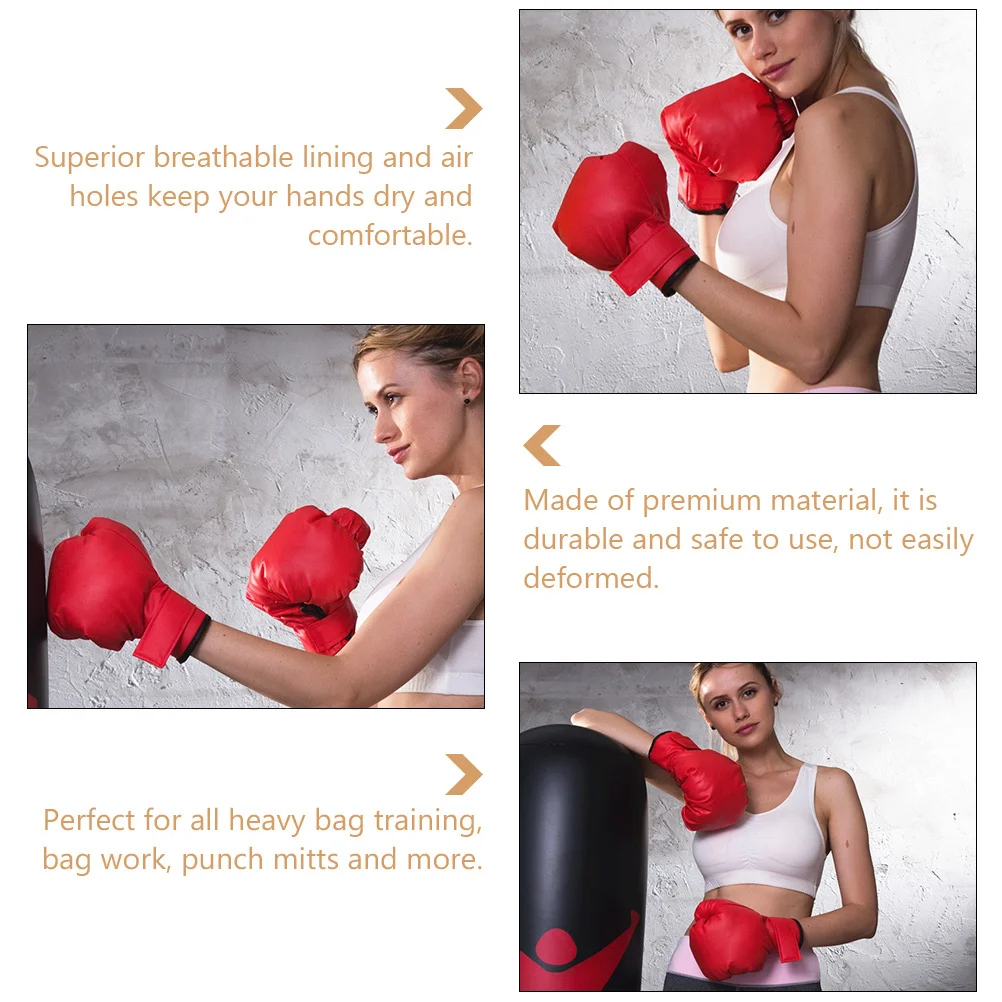 Superior breathable lining and air holes keep your hands dry and comfortable.

Made of premium material, it is durable and safe to use, not easily deformed.

Perfect for all heavy bag training, bag work, punch mitts and more.