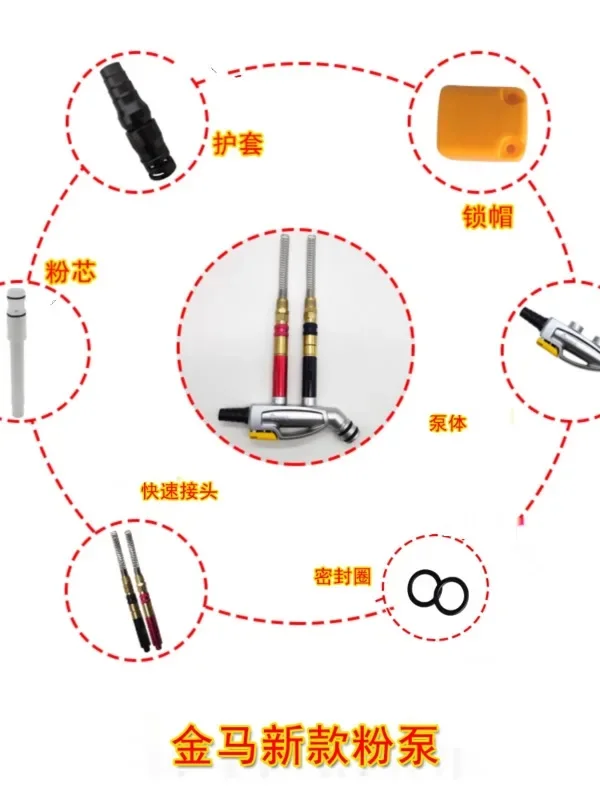 护套

锁帽

粉芯

泵体

快速接头

密封圈

金马新款粉泵