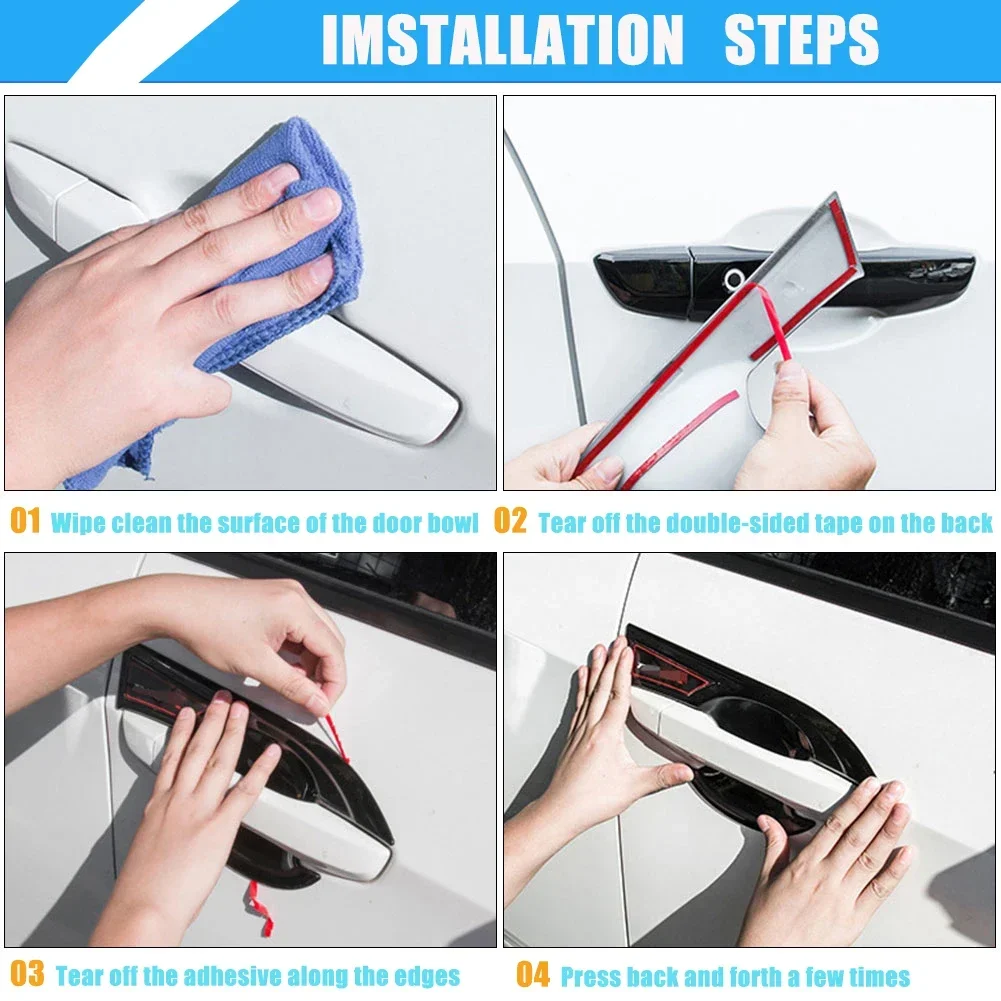 IMSTALLATION STEPS

01 Wipe clean the surface of the door bowl

02 Tear off the double-sided tape on the back

03 Tear off the adhesive along the edges

04 Press back and forth a few times