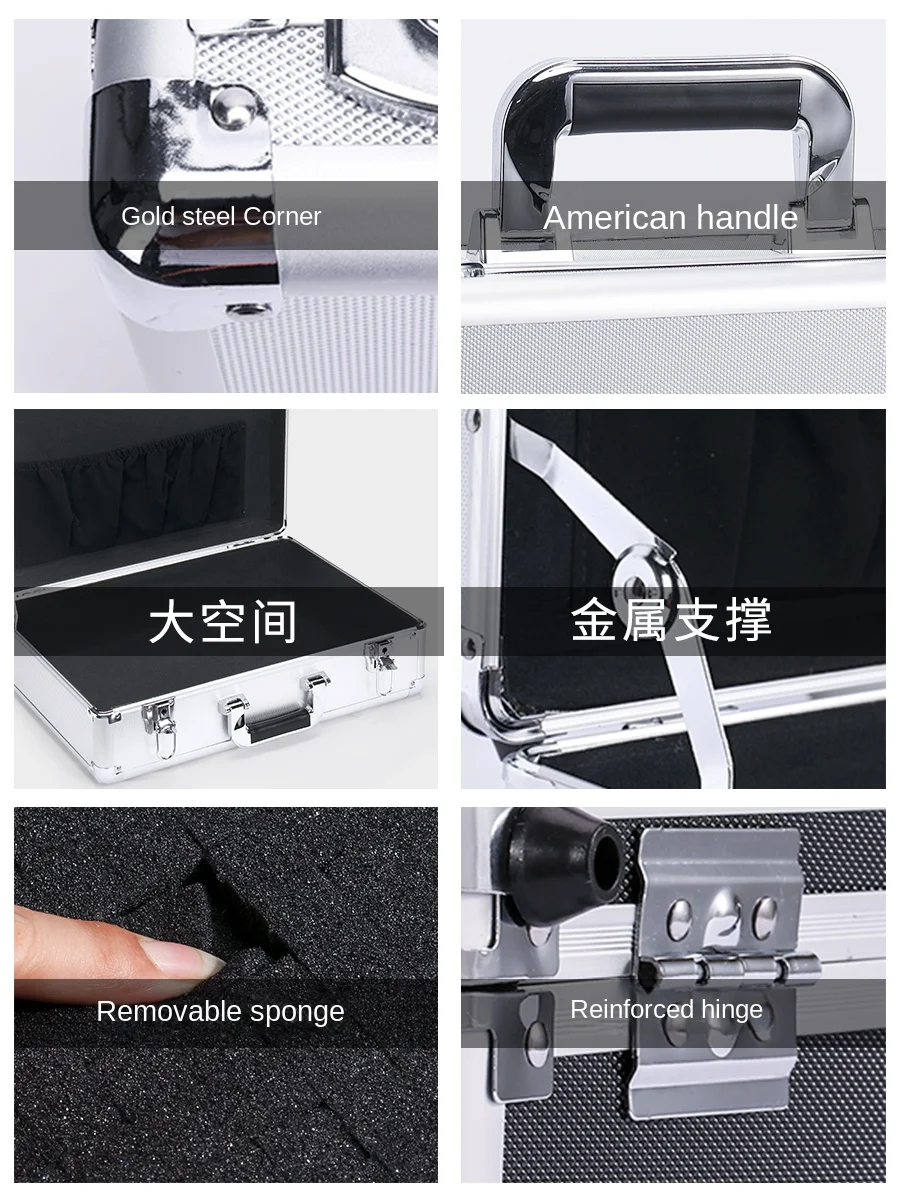 Gold steel Corner

American handle

大空间

金属支撑

Removable sponge

Reinforced hinge