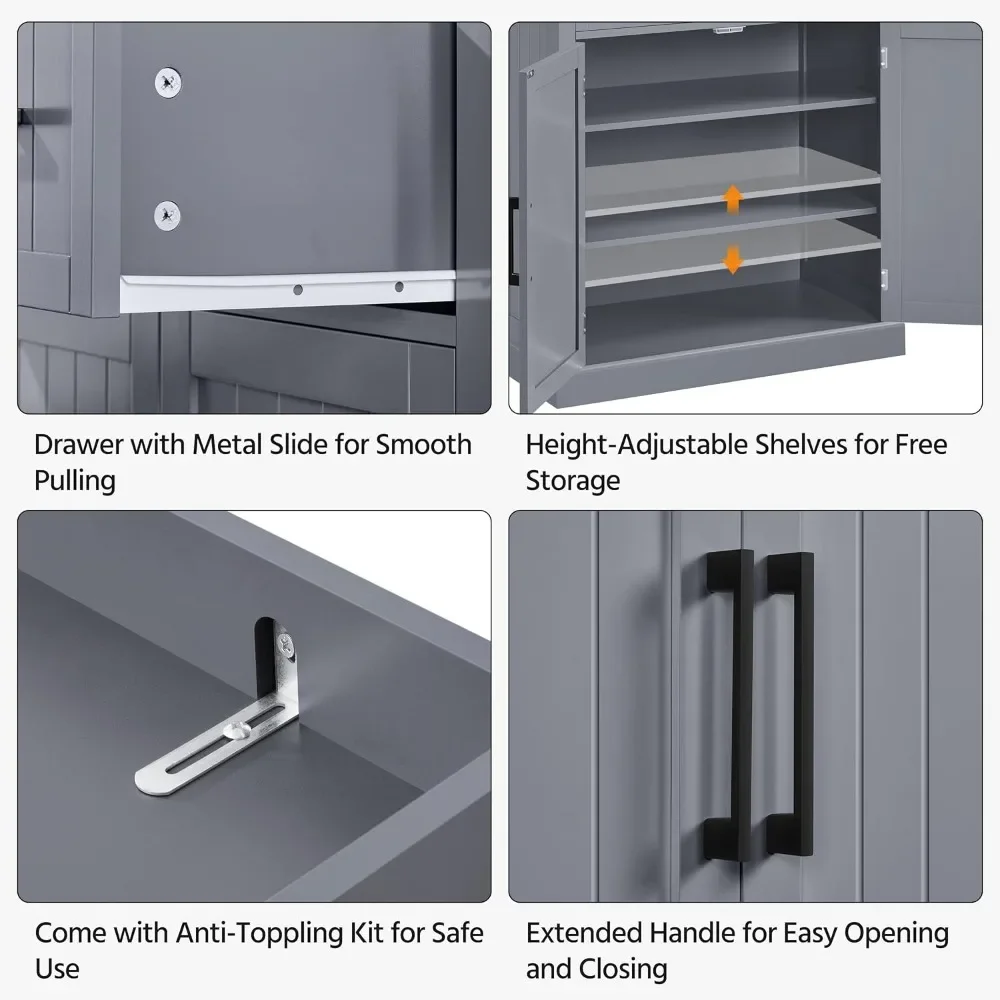 Drawer with Metal Slide for Smooth Pulling

Height-Adjustable Shelves for Free Storage

Come with Anti-Toppling Kit for Safe Use

Extended Handle for Easy Opening and Closing