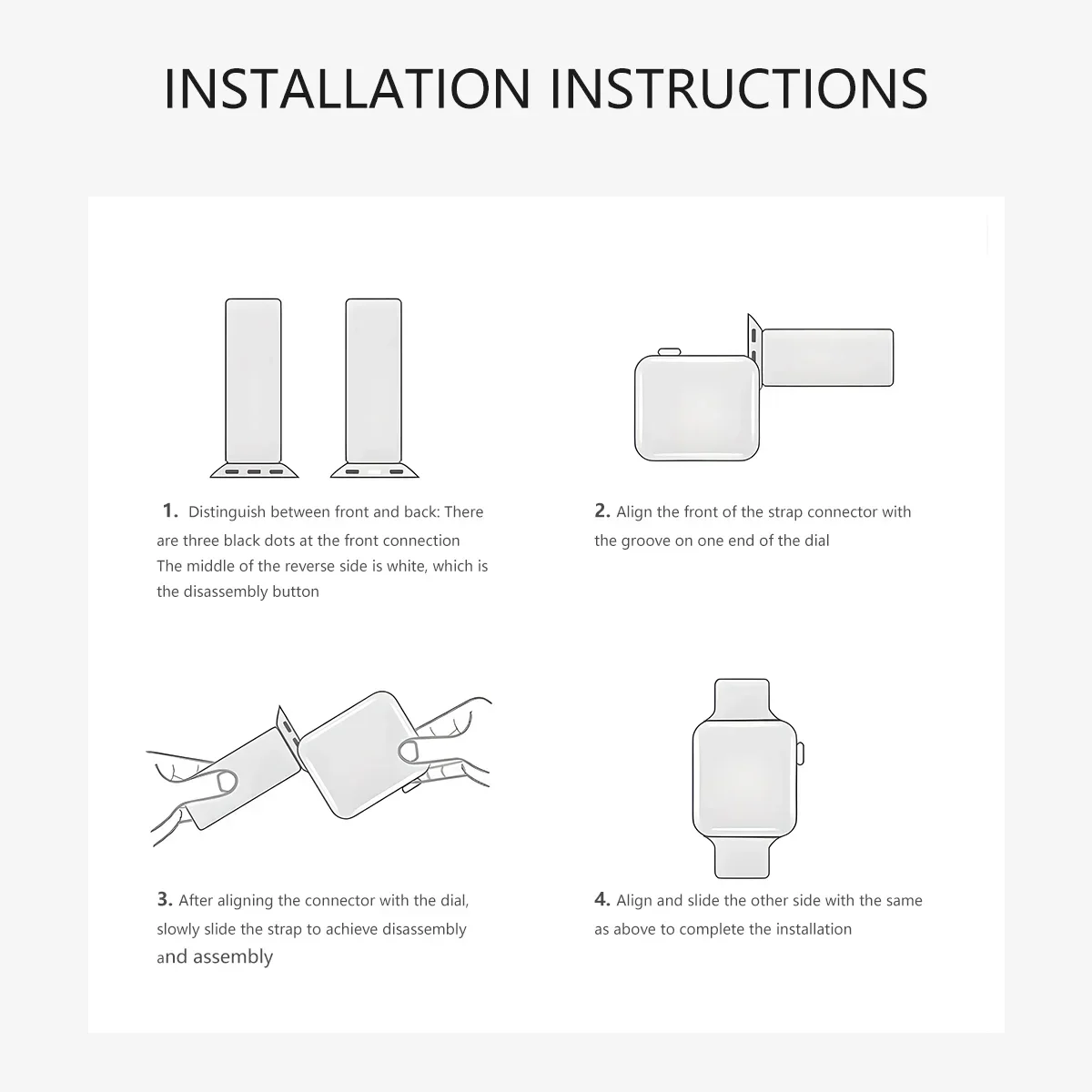 INSTALLATION INSTRUCTIONS

1. Distinguish between front and back: There are three black dots at the front connection The middle of the reverse side is white, which is the disassembly button

2. Align the front of the strap connector with the groove on one end of the dial

3. After aligning the connector with the dial, slowly slide the strap to achieve disassembly and assembly

4. Align and slide the other side with the same as above to complete the installation