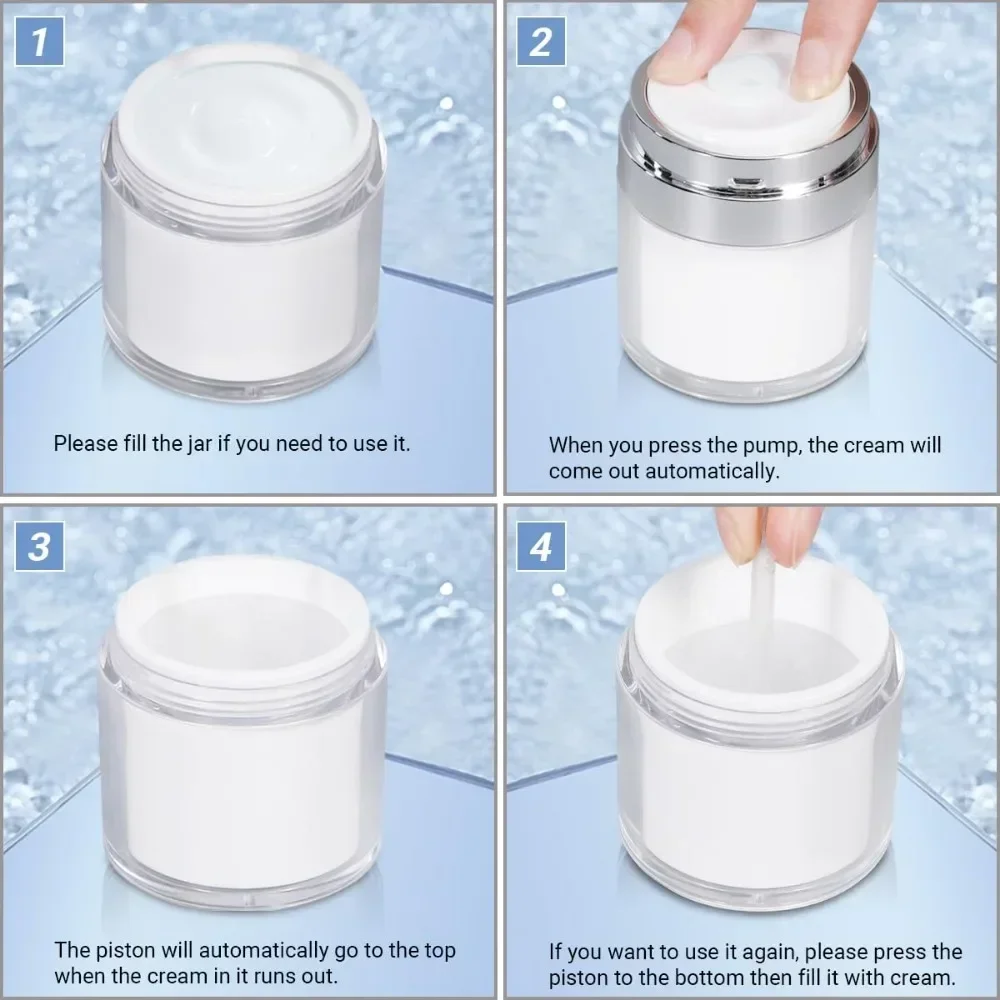 1

Please fill the jar if you need to use it.

2

When you press the pump, the cream will come out automatically.

3

The piston will automatically go to the top when the cream in it runs out.

4

If you want to use it again, please press the piston to the bottom then fill it with cream.