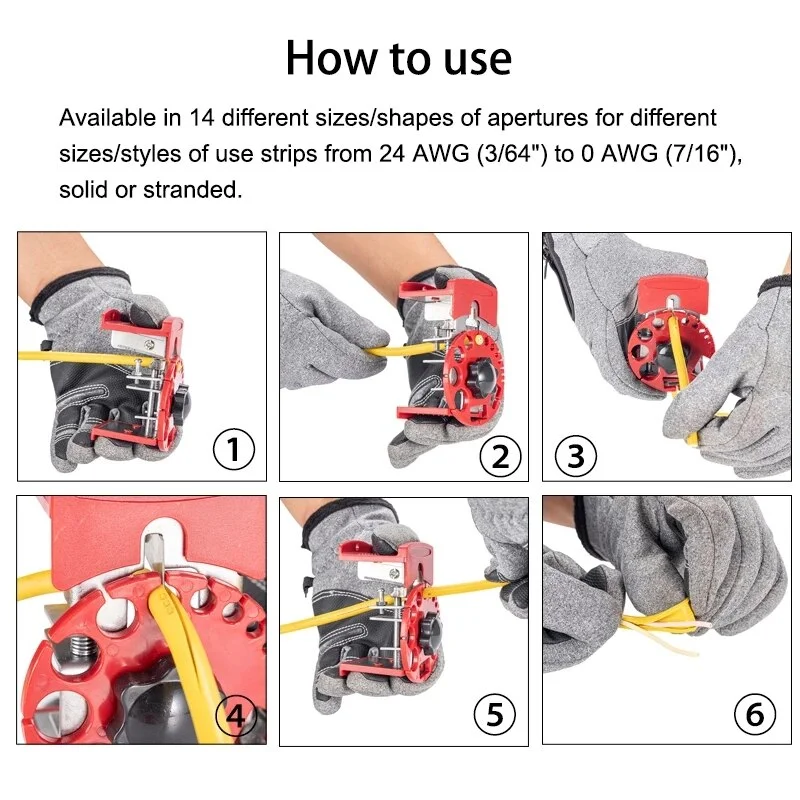 How to use

Available in 14 different sizes/shapes of apertures for different sizes/styles of use strips from 24 AWG (3/64") to 0 AWG (7/16"), solid or stranded.

①

②

③

④

⑤

⑥