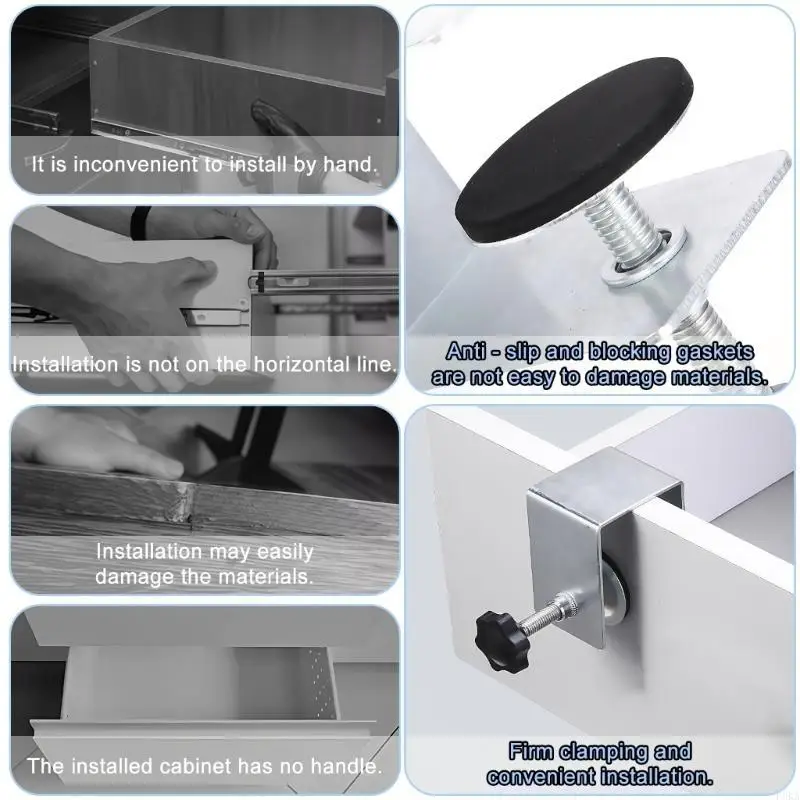 It is inconvenient to install by hand.

Installation is not on the horizontal line.

Installation may easily damage the materials.

The installed cabinet has no handle.

Anti - slip and blocking gaskets are not easy to damage materials.

Firm clamping and convenient installation.