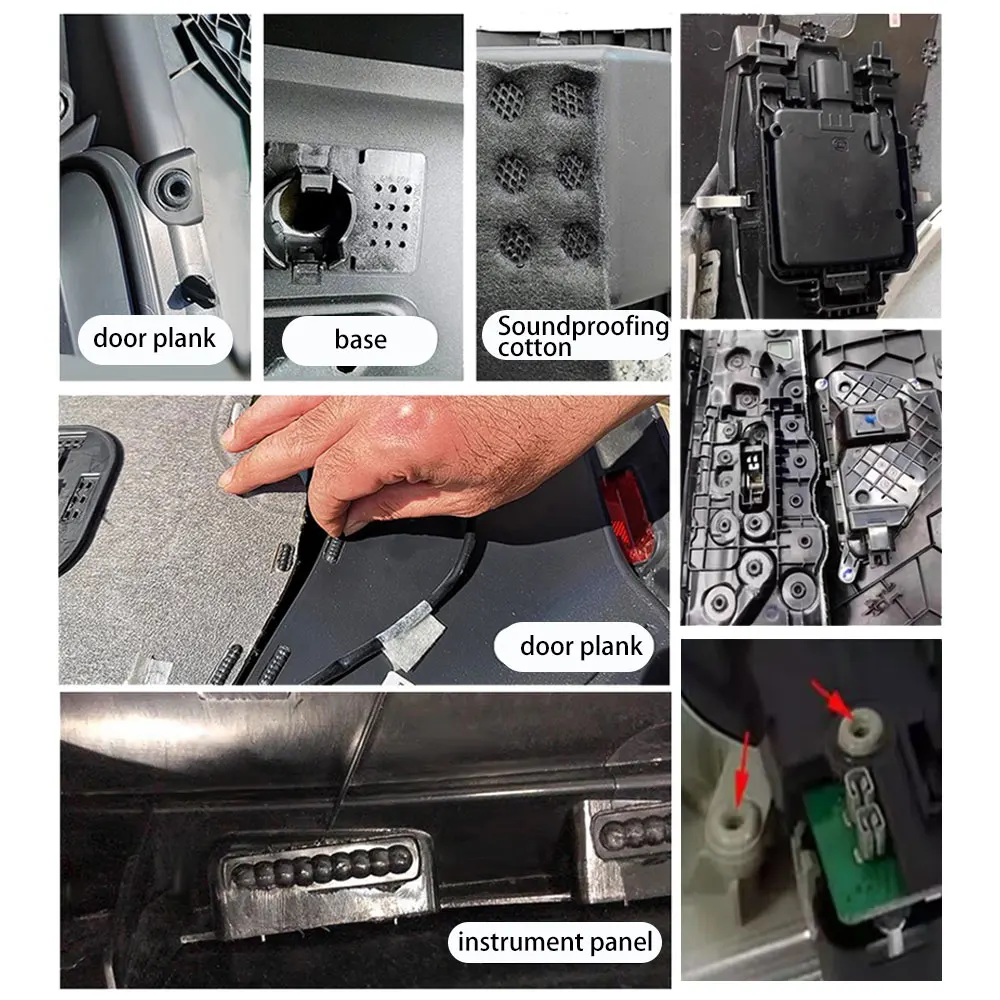 door plank

base

Soundproofing cotton

door plank

instrument panel