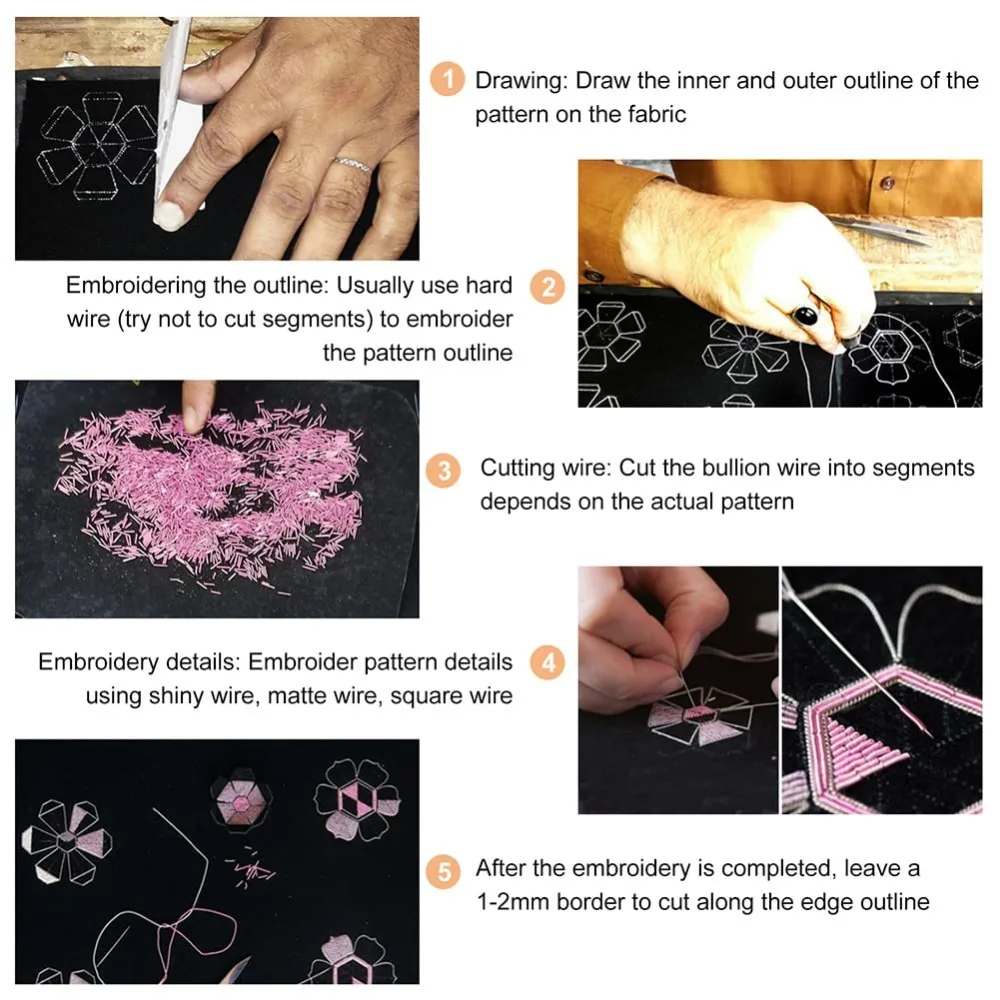 1 Drawing: Draw the inner and outer outline of the pattern on the fabric

Embroidering the outline: Usually use hard wire (try not to cut segments) to embroider the pattern outline 2

3 Cutting wire: Cut the bullion wire into segments depends on the actual pattern

Embroidery details: Embroider pattern details using shiny wire, matte wire, square wire 4

5 After the embroidery is completed, leave a 1-2mm border to cut along the edge outline