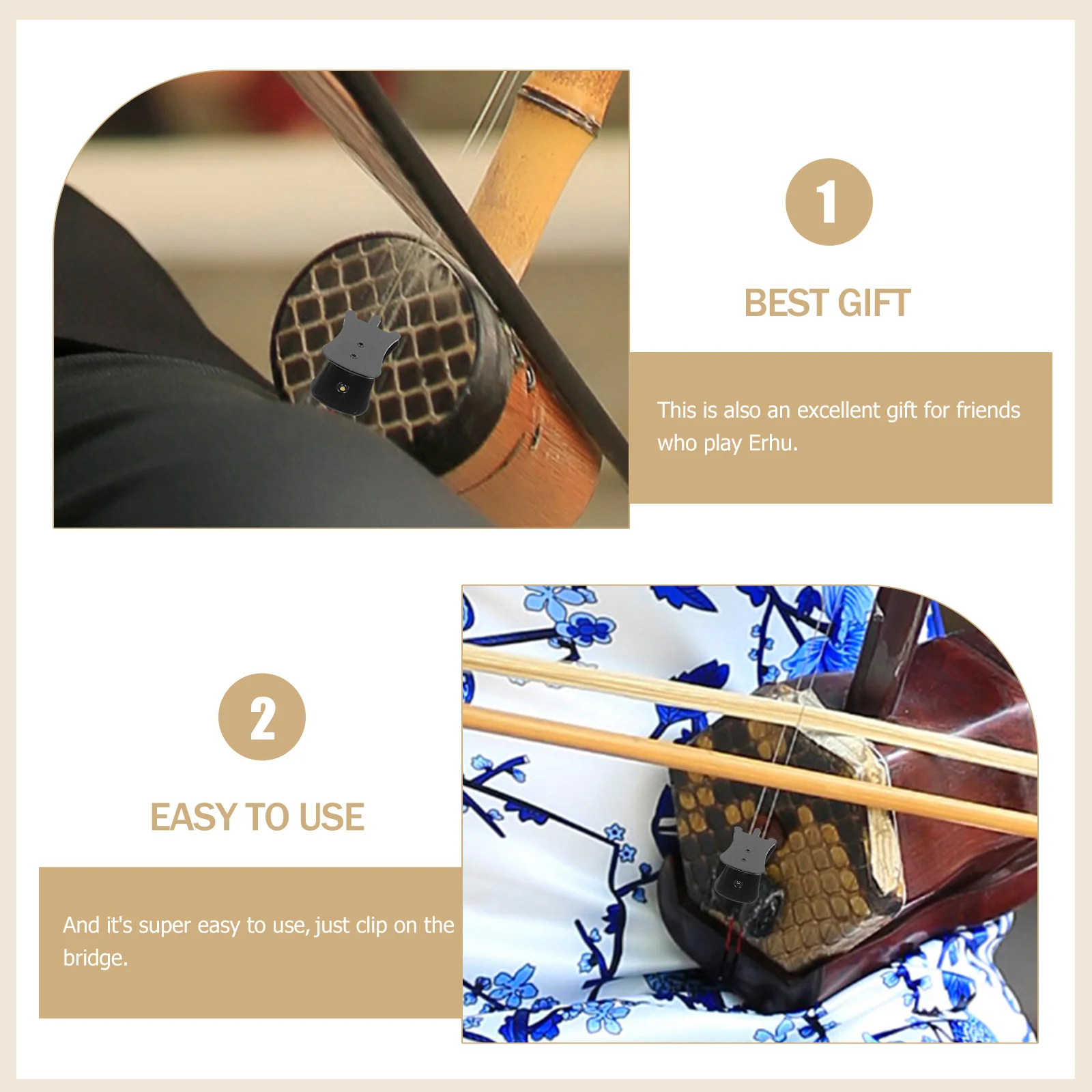 1

BEST GIFT

This is also an excellent gift for friends who play Erhu.

2

EASY TO USE

And it's super easy to use, just clip on the bridge.