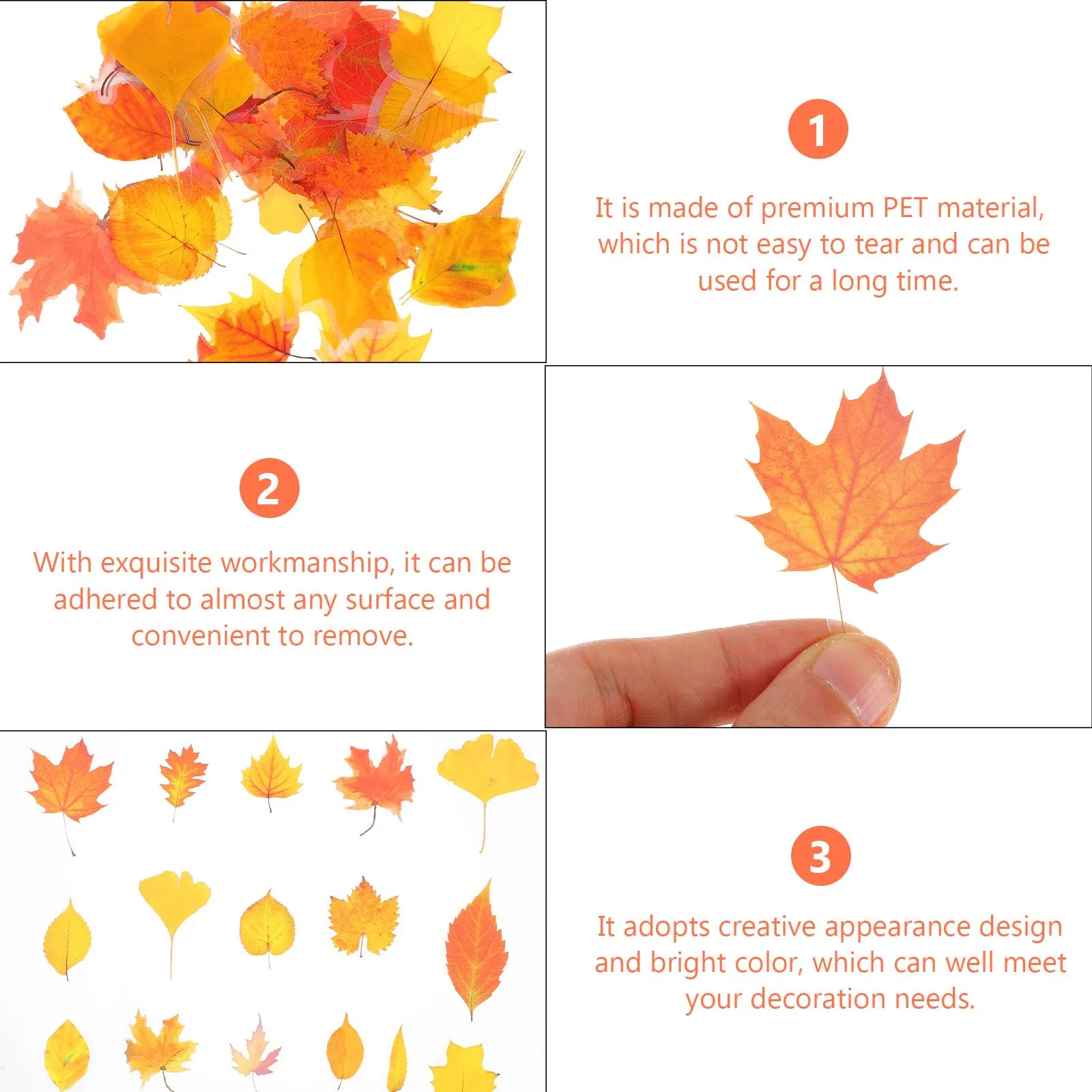 1

It is made of premium PET material, which is not easy to tear and can be used for a long time.

2

With exquisite workmanship, it can be adhered to almost any surface and convenient to remove.

3

It adopts creative appearance design and bright color, which can well meet your decoration needs.