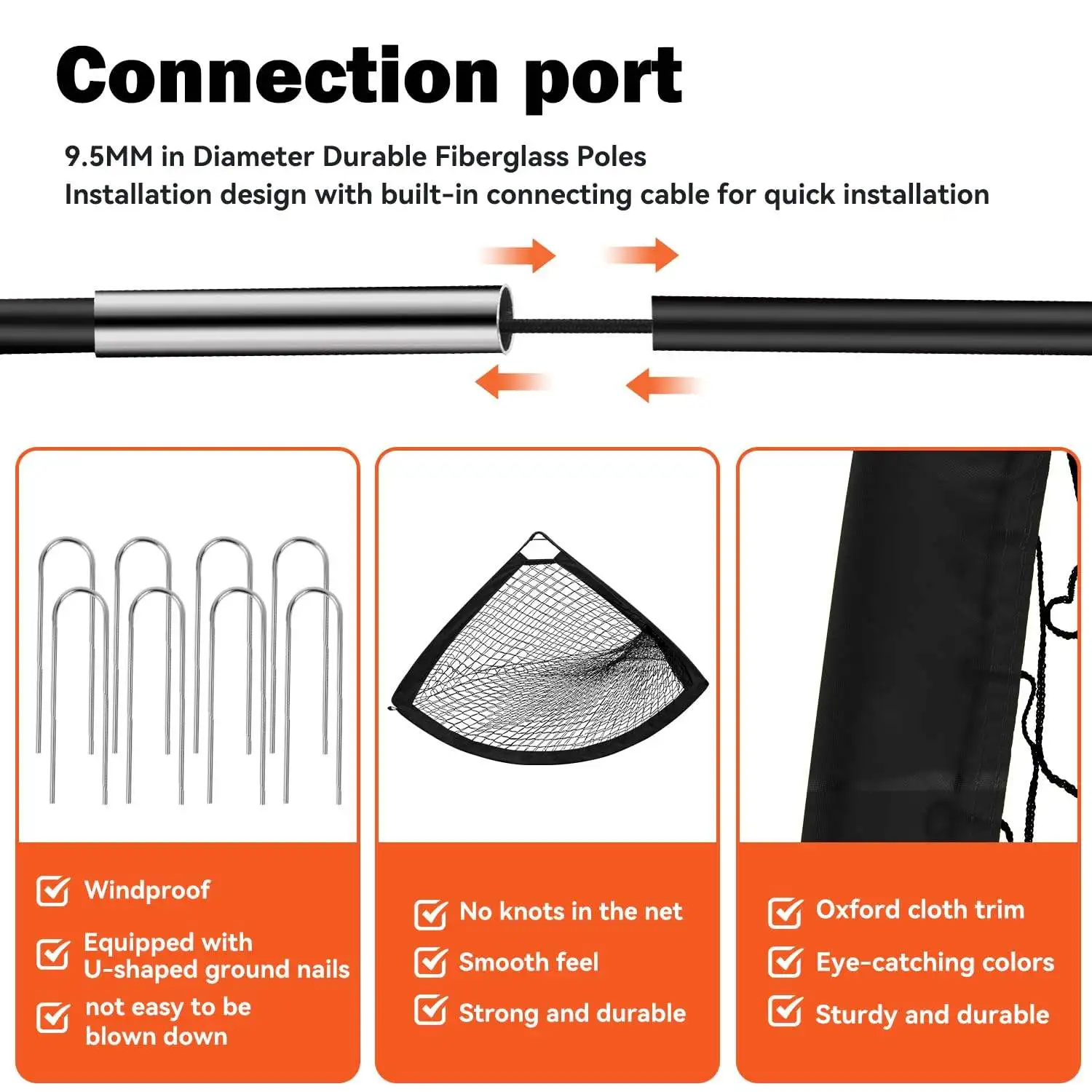 Connection port

9.5MM in Diameter Durable Fiberglass Poles
Installation design with built-in connecting cable for quick installation

Windproof

Equipped with U-shaped ground nails

not easy to be blown down

No knots in the net

Smooth feel

Strong and durable

Oxford cloth trim

Eye-catching colors

Sturdy and durable