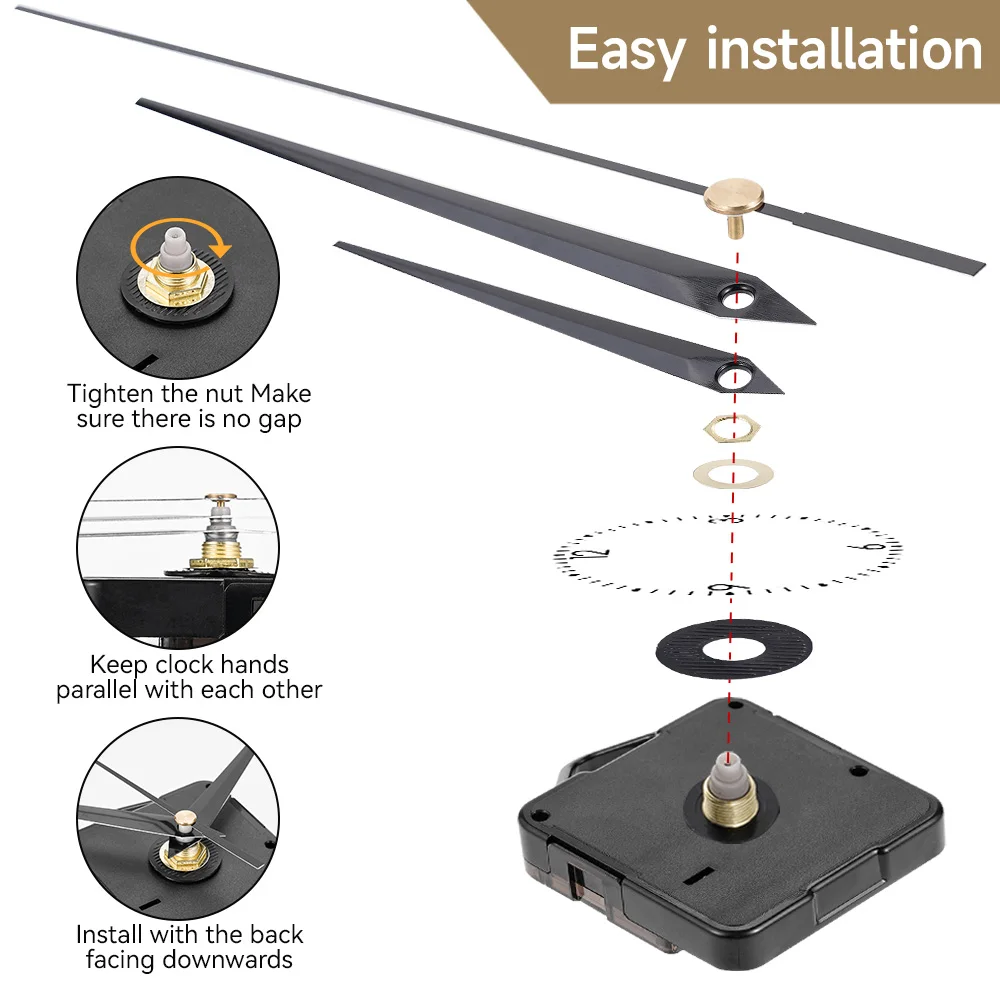 Easy installation

Tighten the nut Make sure there is no gap

Keep clock hands parallel with each other

Install with the back facing downwards

12
3
6
9