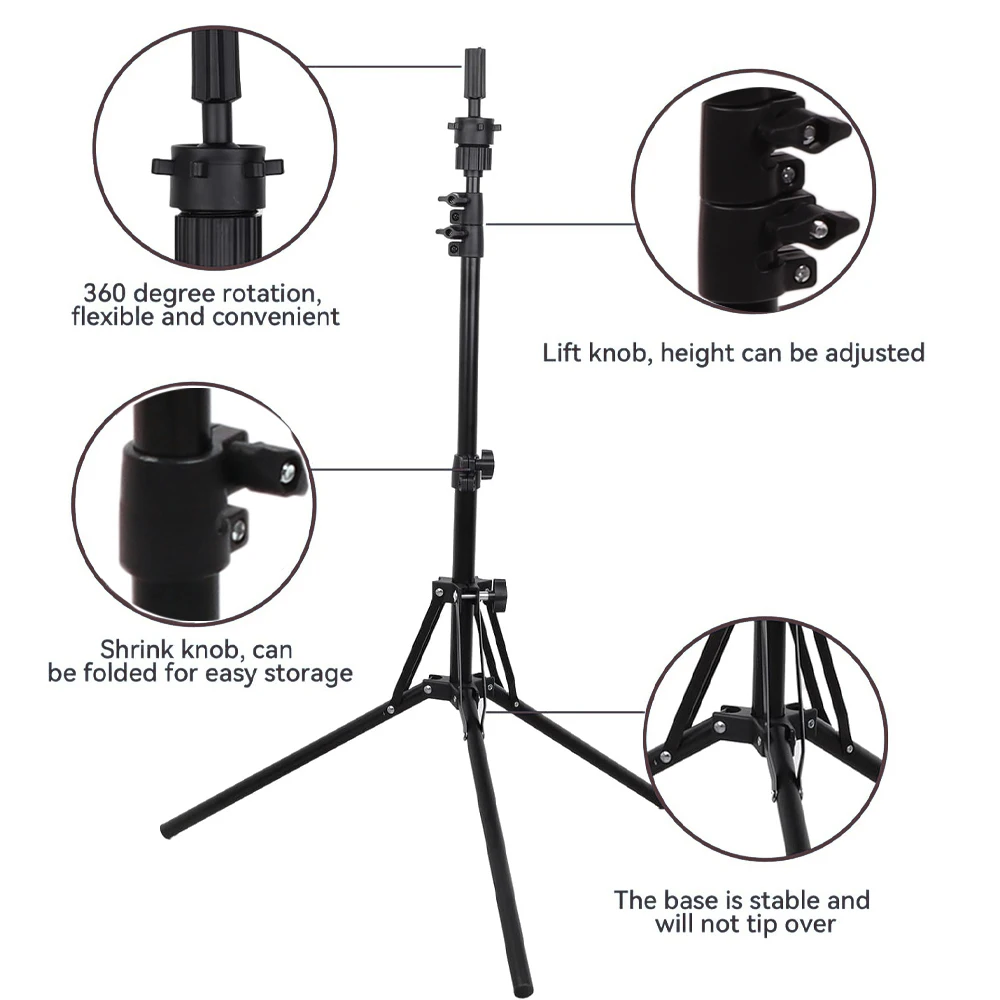 360 degree rotation, flexible and convenient

Lift knob, height can be adjusted

Shrink knob, can be folded for easy storage

The base is stable and will not tip over