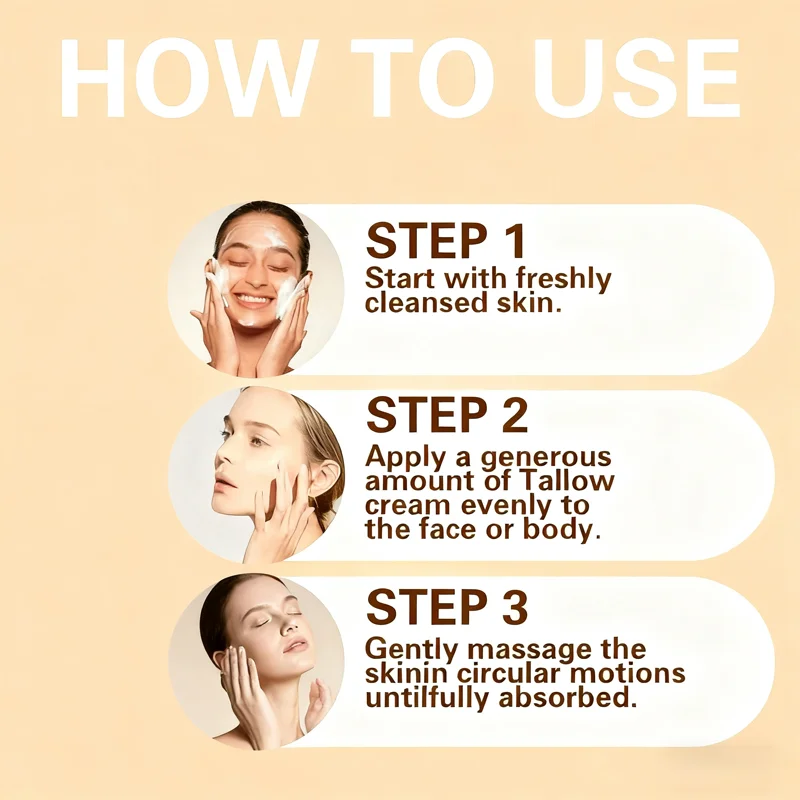 HOW TO USE

STEP 1
Start with freshly cleansed skin.

STEP 2
Apply a generous amount of Tallow cream evenly to the face or body.

STEP 3
Gently massage the skinin circular motions untilfully absorbed.