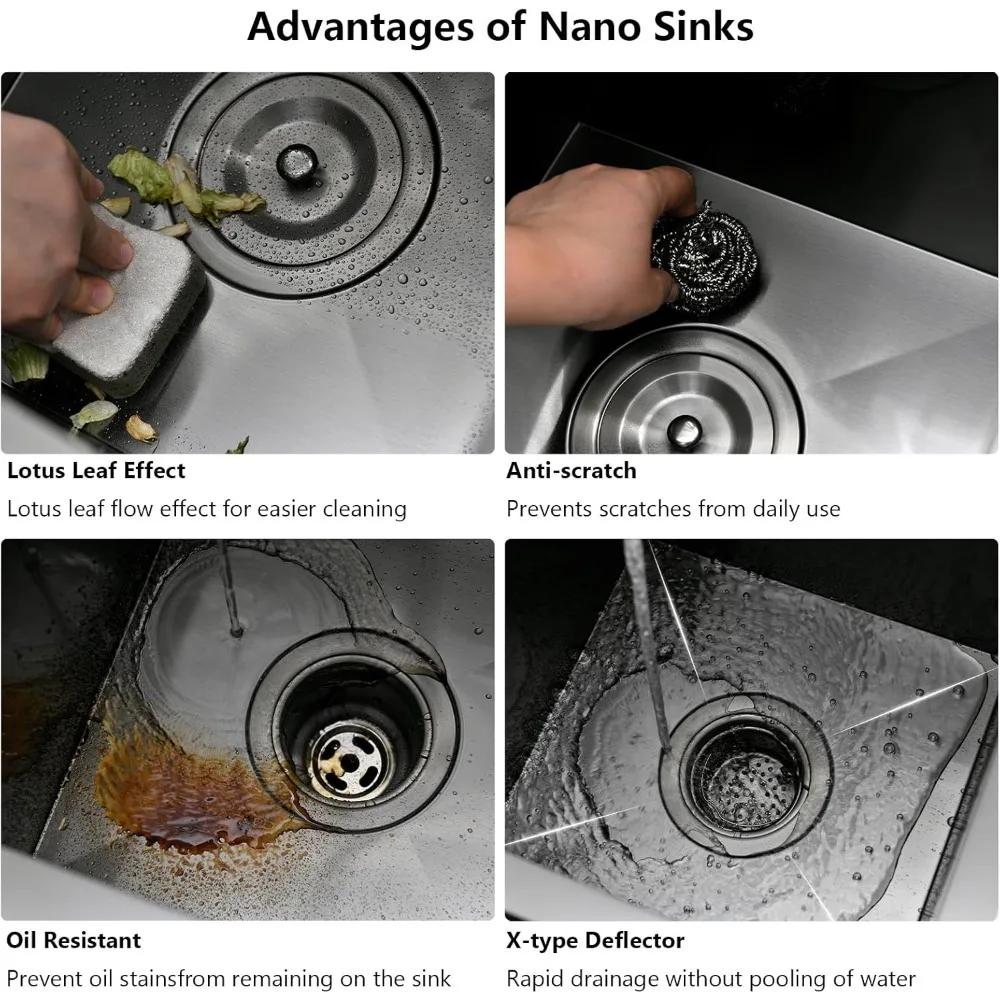 Advantages of Nano Sinks

Lotus Leaf Effect
Lotus leaf flow effect for easier cleaning

Anti-scratch
Prevents scratches from daily use

Oil Resistant
Prevent oil stainsfrom remaining on the sink

X-type Deflector
Rapid drainage without pooling of water