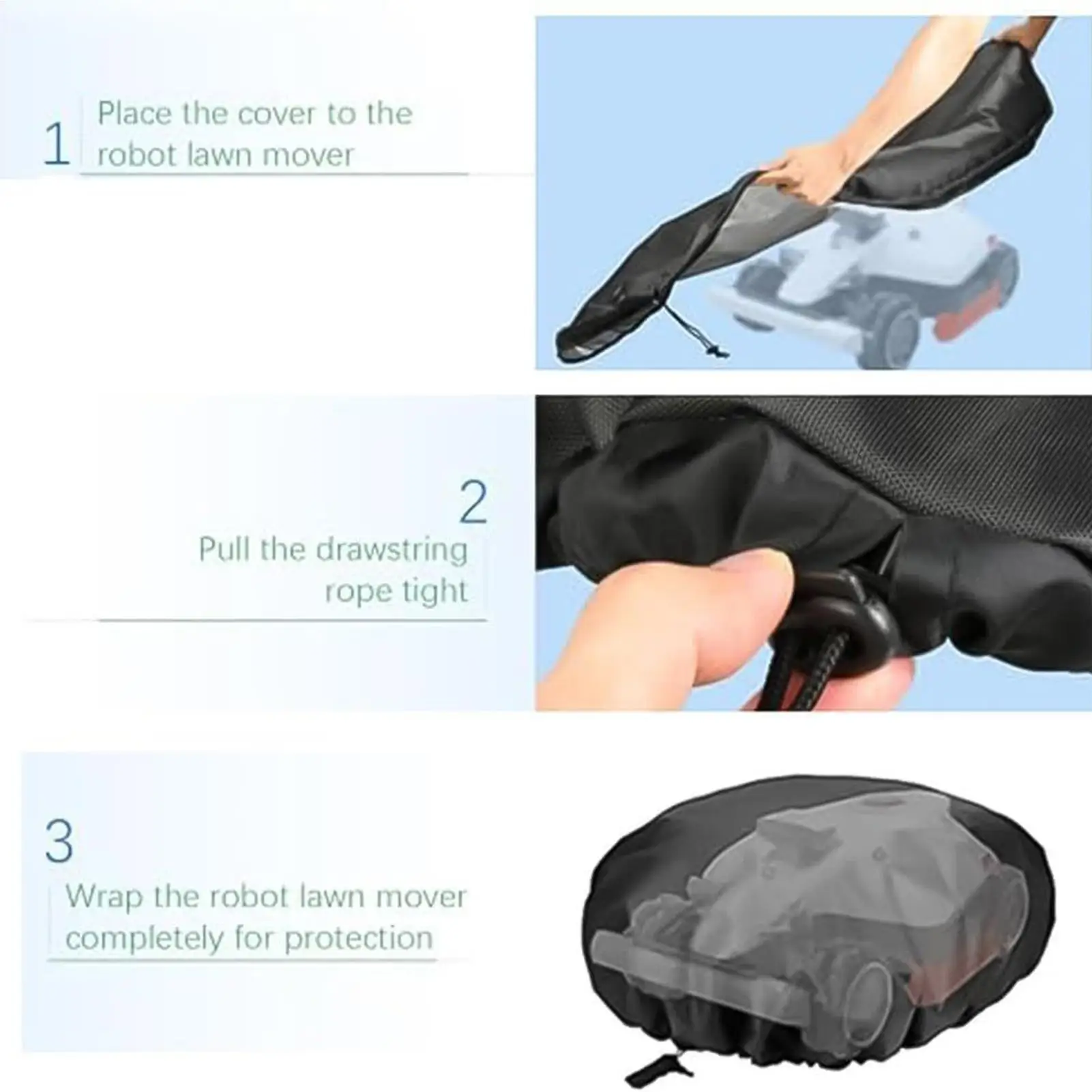 1

Place the cover to the robot lawn mover

2

Pull the drawstring rope tight

3

Wrap the robot lawn mover completely for protection