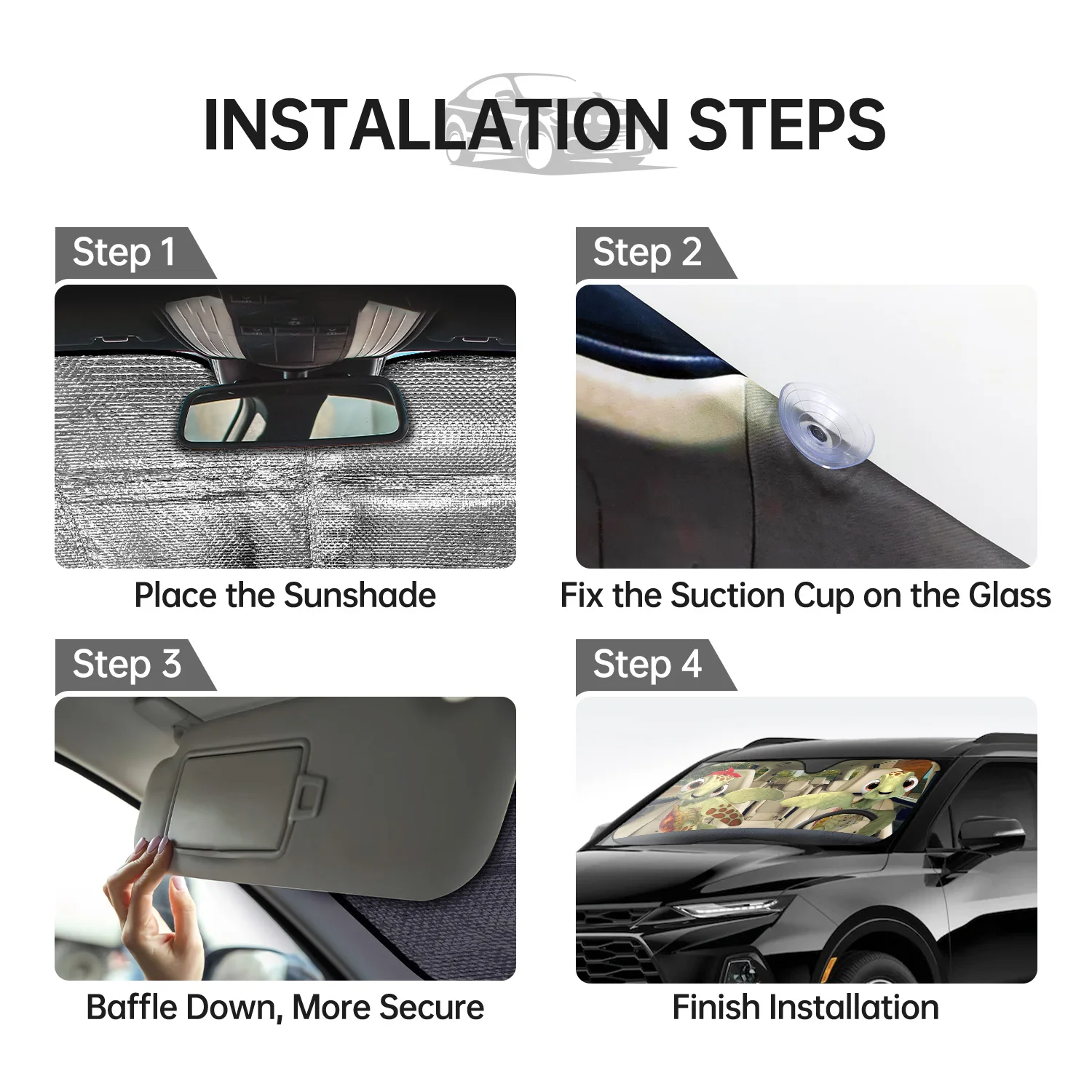 INSTALLATION STEPS

Step 1

Place the Sunshade

Step 2

Fix the Suction Cup on the Glass

Step 3

Baffle Down, More Secure

Step 4

Finish Installation