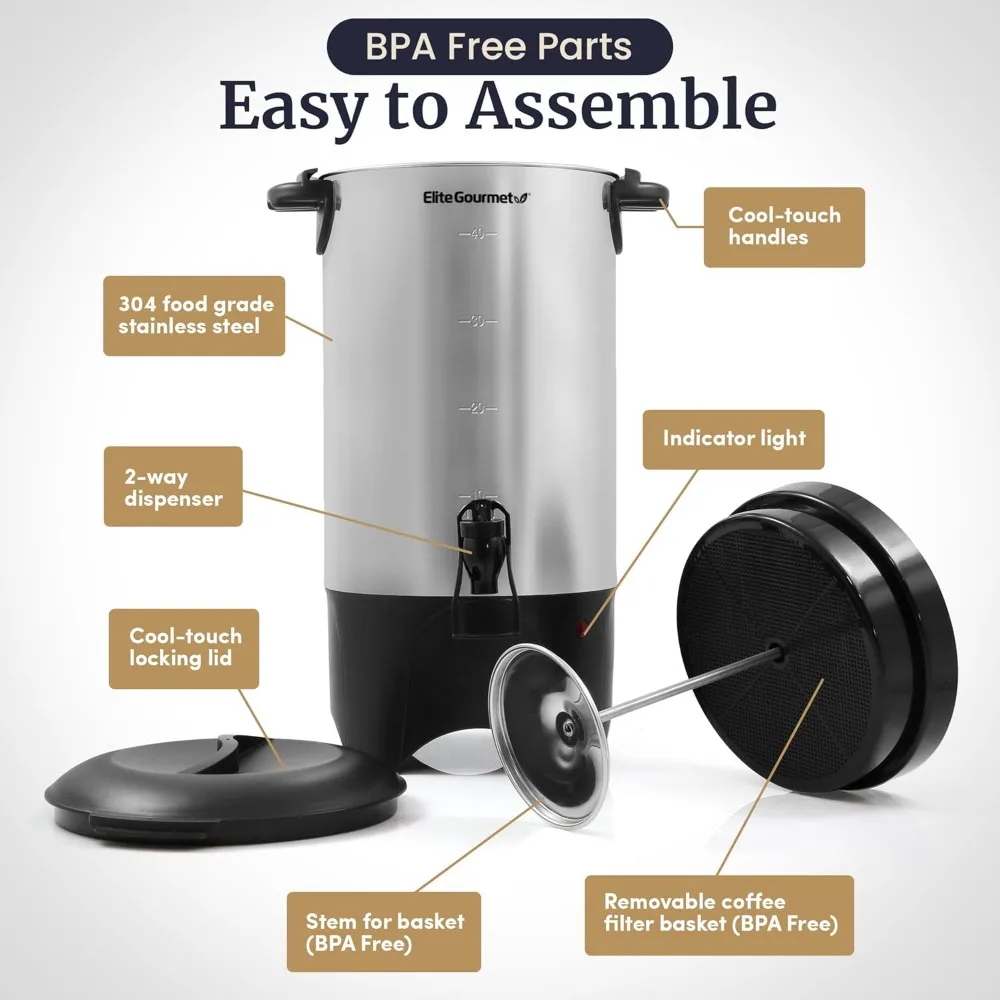 BPA Free Parts

Easy to Assemble

Elite Gourmet

40

30

20

10

Cool-touch handles

304 food grade stainless steel

Indicator light

2-way dispenser

Cool-touch locking lid

Stem for basket (BPA Free)

Removable coffee filter basket (BPA Free)