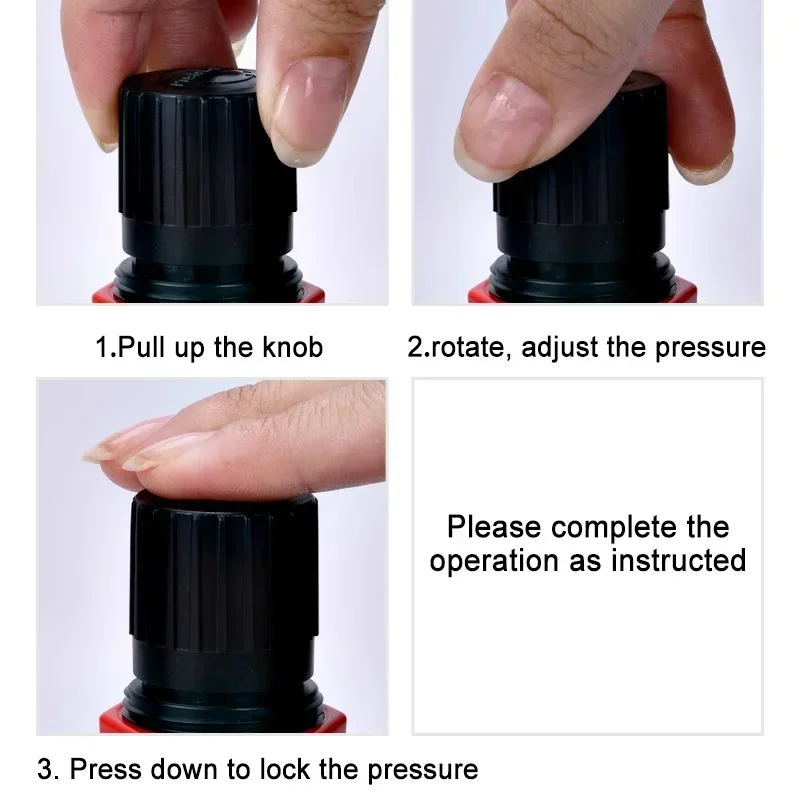 1.Pull up the knob

2.rotate, adjust the pressure

Please complete the operation as instructed

3. Press down to lock the pressure