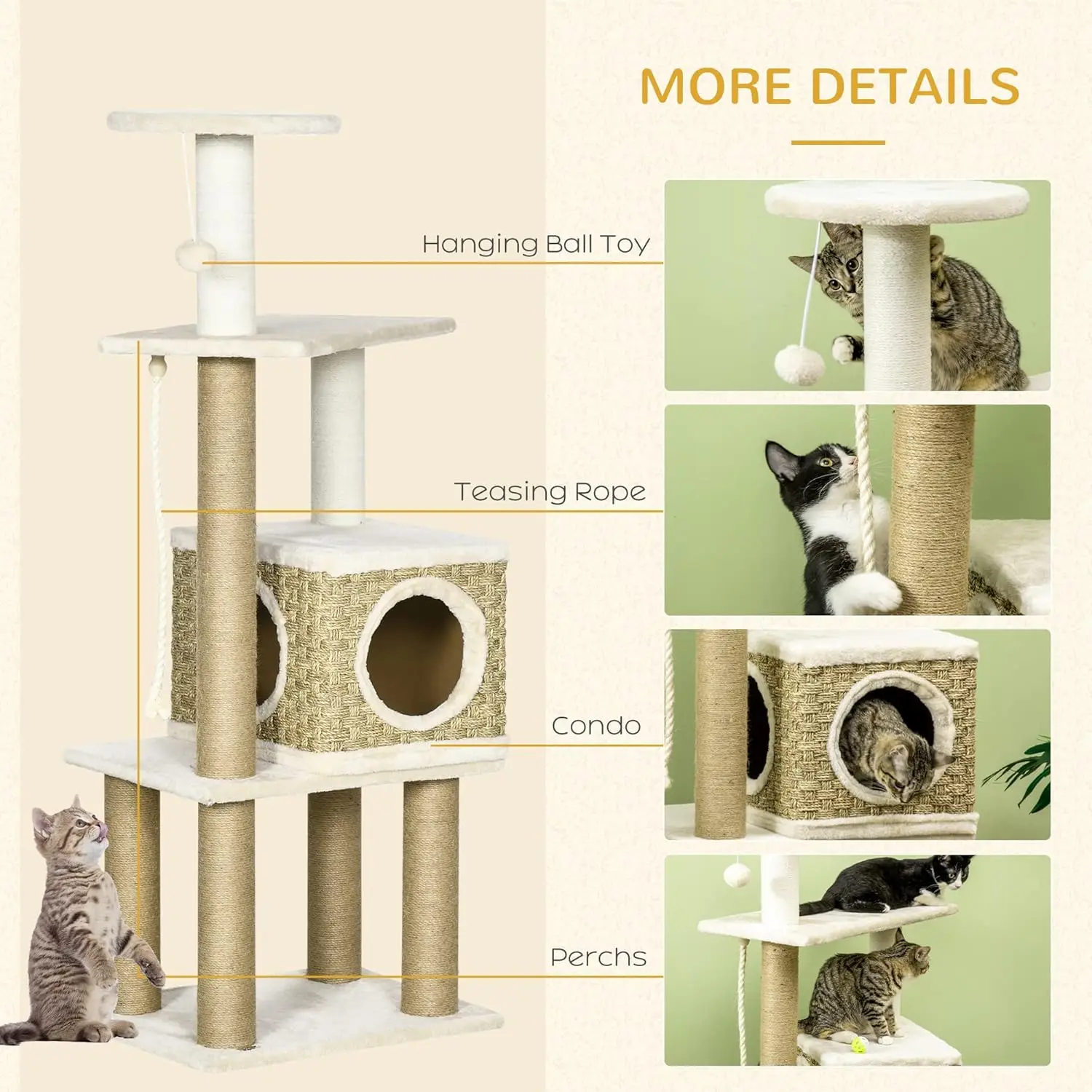 MORE DETAILS

Hanging Ball Toy

Teasing Rope

Condo

Perchs