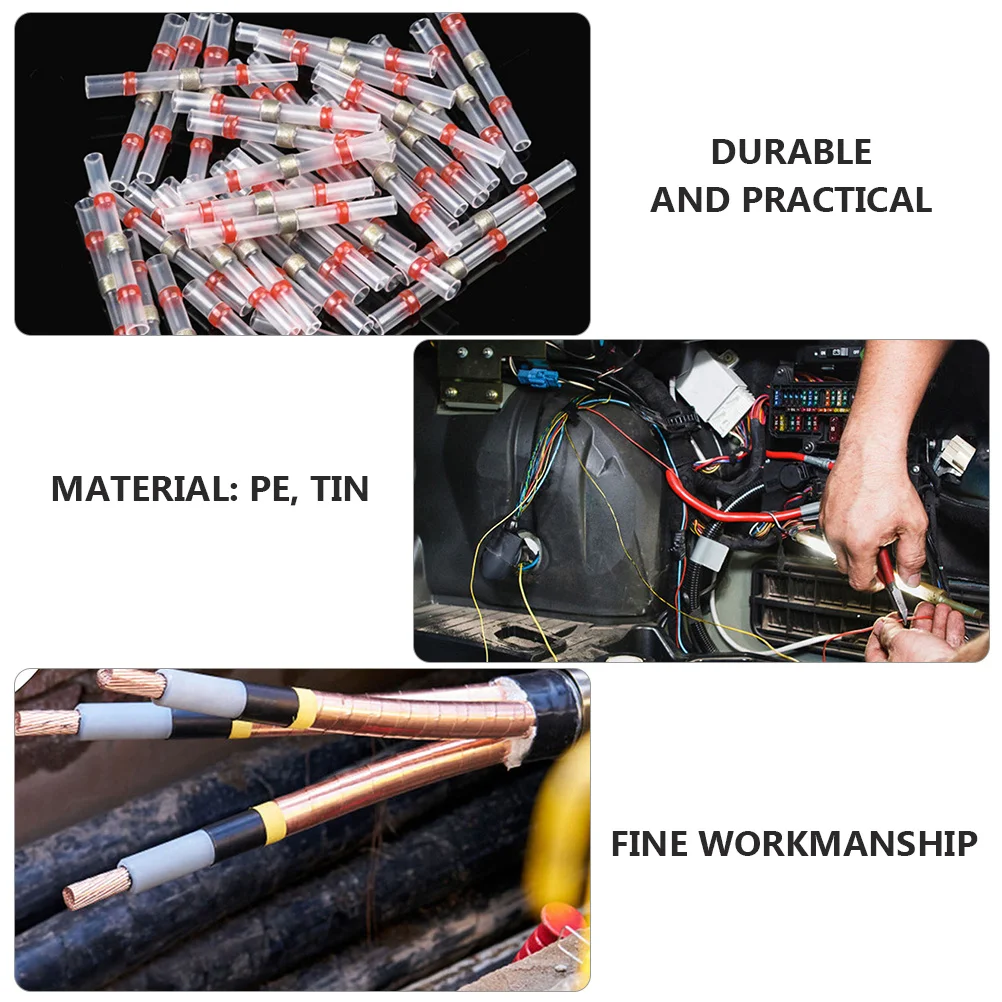 DURABLE
AND PRACTICAL

MATERIAL: PE, TIN

FINE WORKMANSHIP