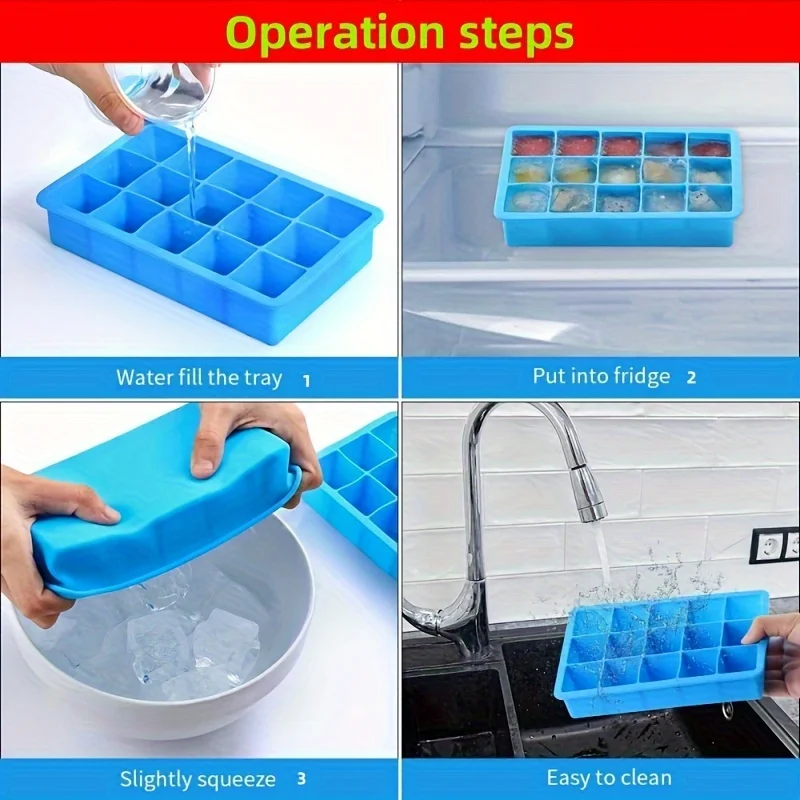 Operation steps

Water fill the tray 1

Put into fridge 2

Slightly squeeze 3

Easy to clean