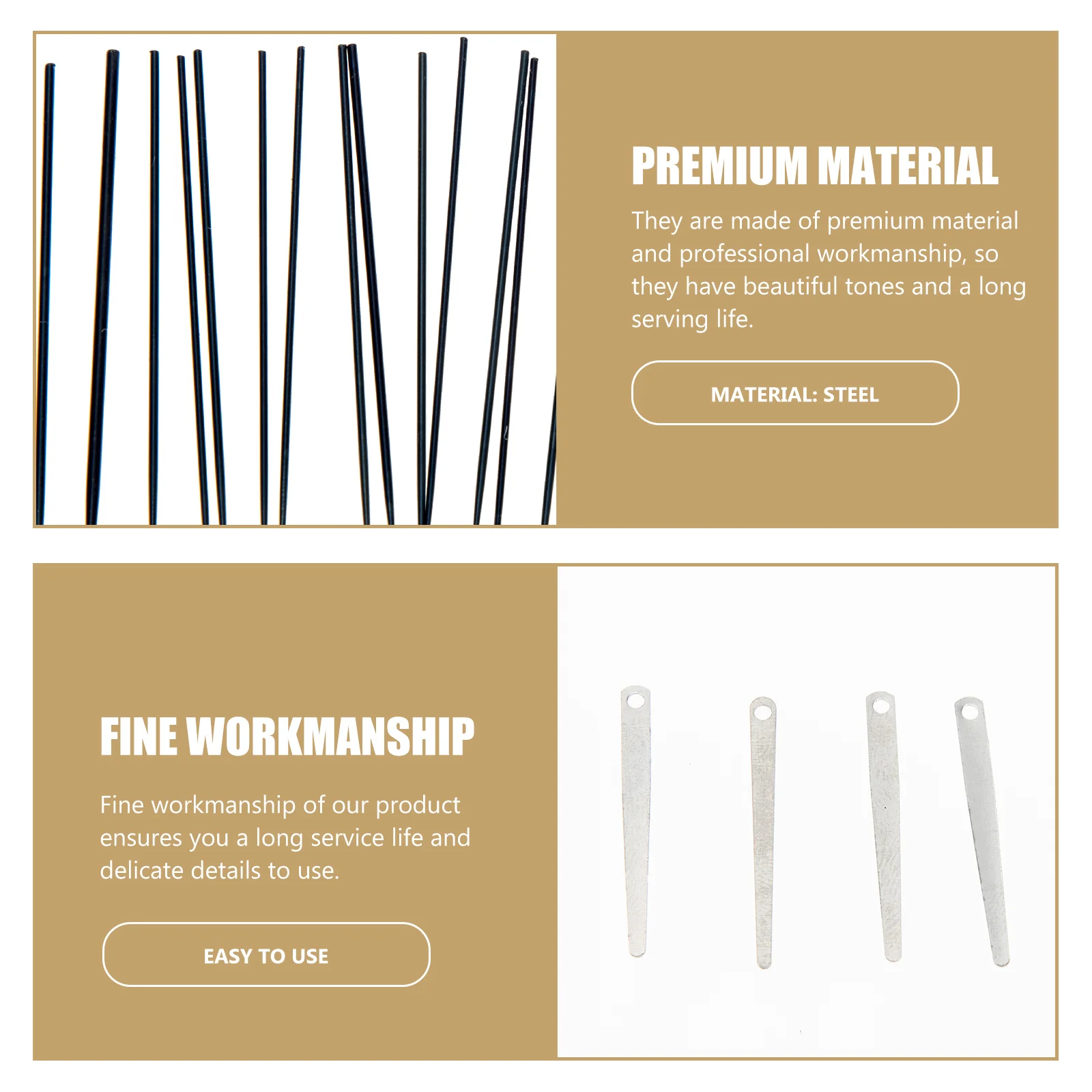 PREMIUM MATERIAL

They are made of premium material and professional workmanship, so they have beautiful tones and a long serving life.

MATERIAL: STEEL

FINE WORKMANSHIP

Fine workmanship of our product ensures you a long service life and delicate details to use.

EASY TO USE