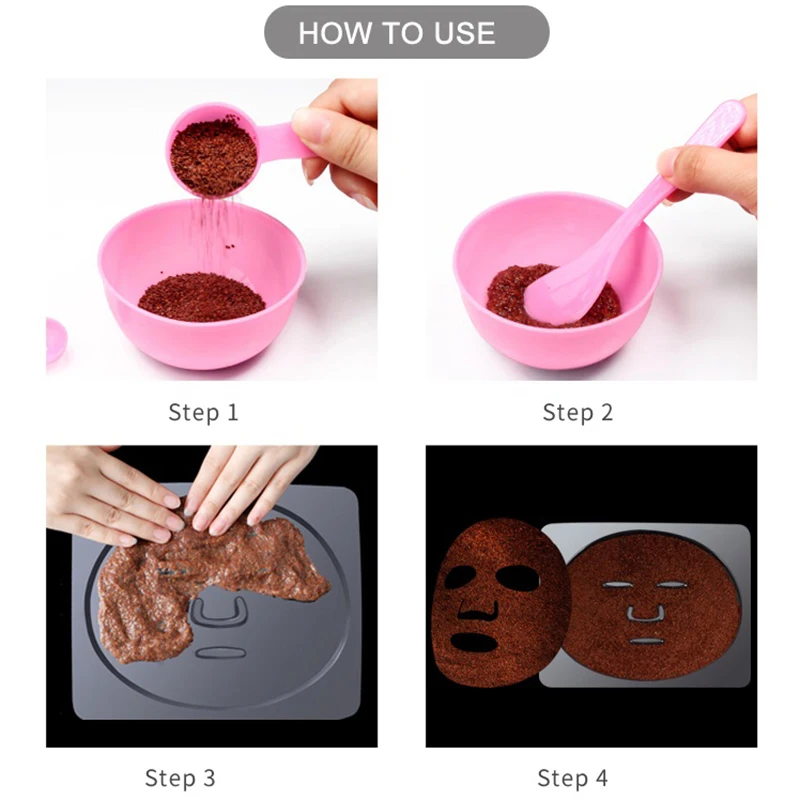 HOW TO USE

Step 1

Step 2

Step 3

Step 4