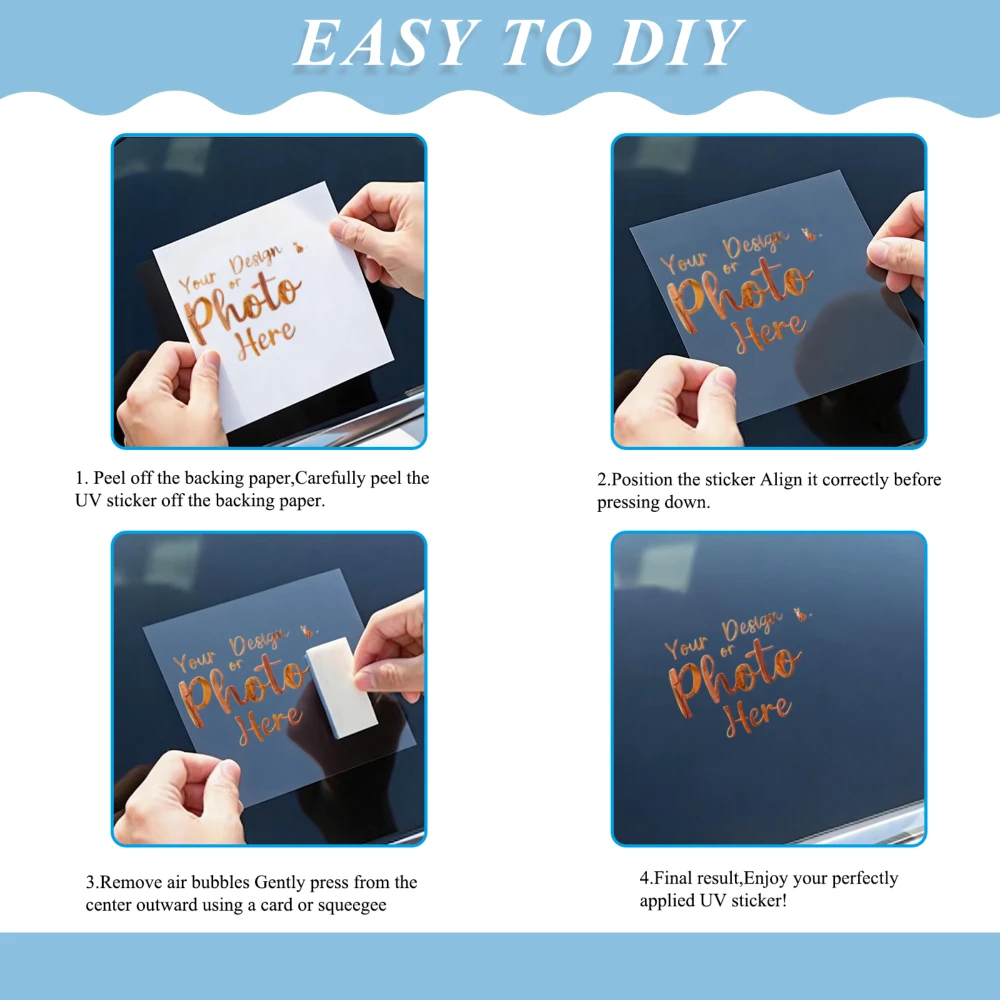 EASY TO DIY

Your Design or Photo Here

1. Peel off the backing paper,Carefully peel the UV sticker off the backing paper.

Your Design or Photo Here

2.Position the sticker Align it correctly before pressing down.

Your Design or Photo Here

3.Remove air bubbles Gently press from the center outward using a card or squeegee

Your Design or Photo Here

4.Final result,Enjoy your perfectly applied UV sticker!