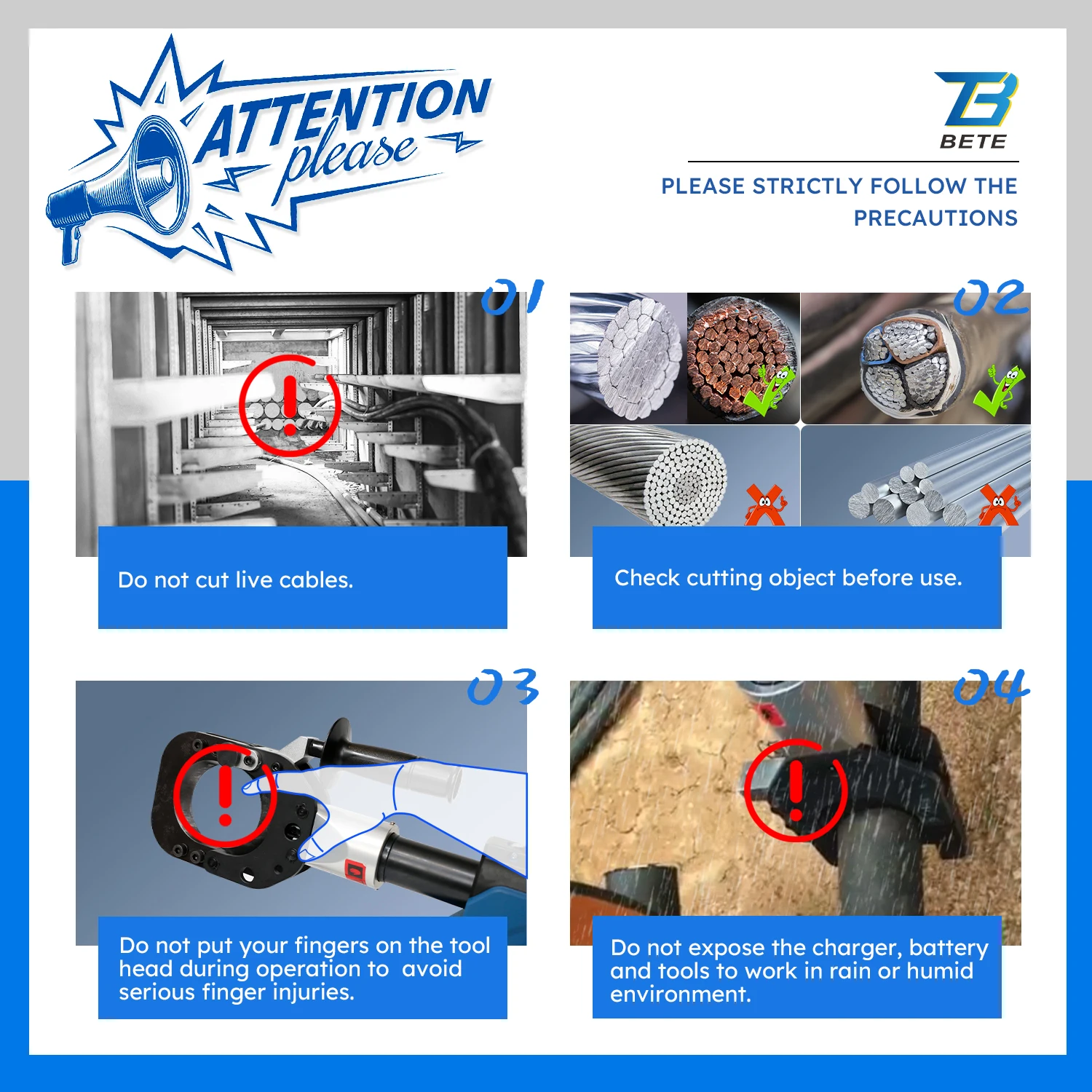 ATTENTION please

BETE

PLEASE STRICTLY FOLLOW THE PRECAUTIONS

01

Do not cut live cables.

02

Check cutting object before use.

03

Do not put your fingers on the tool head during operation to avoid serious finger injuries.

04

Do not expose the charger, battery and tools to work in rain or humid environment.