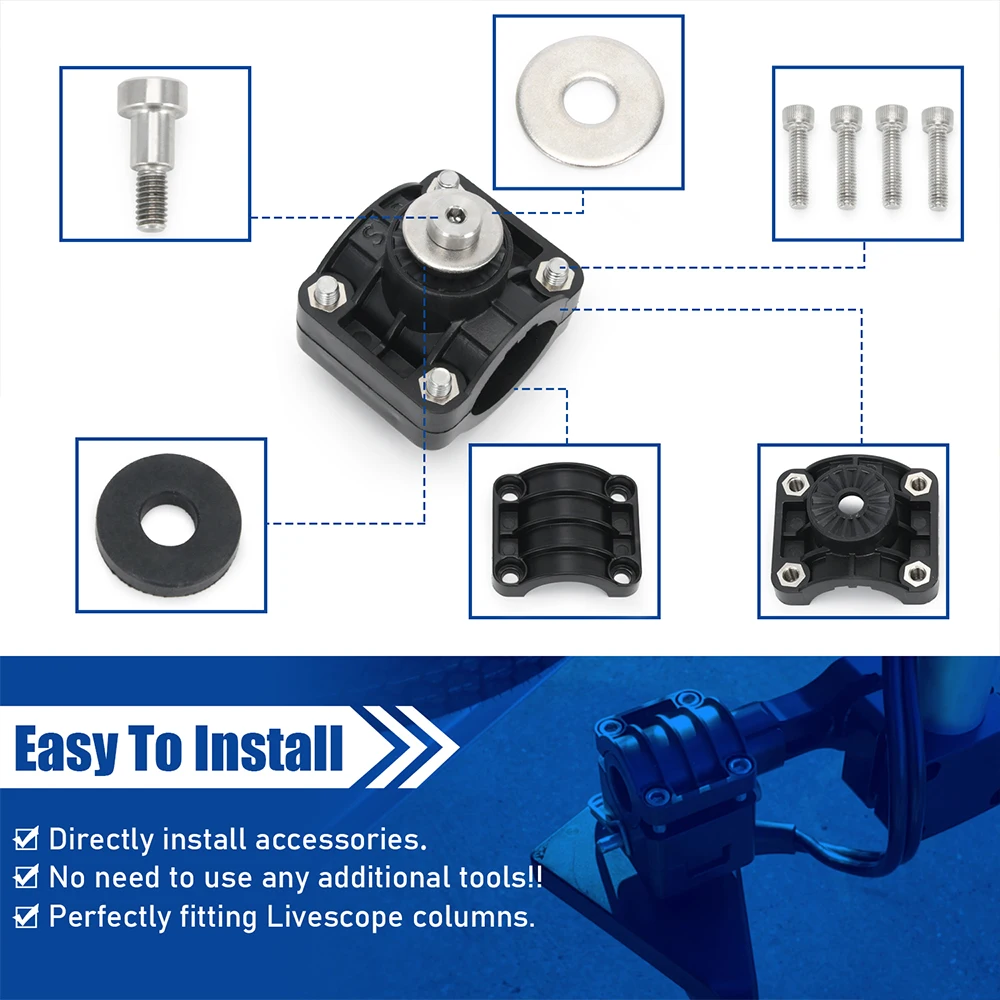 Easy To Install

☑ Directly install accessories.
☑ No need to use any additional tools!!
☑ Perfectly fitting Livescope columns.