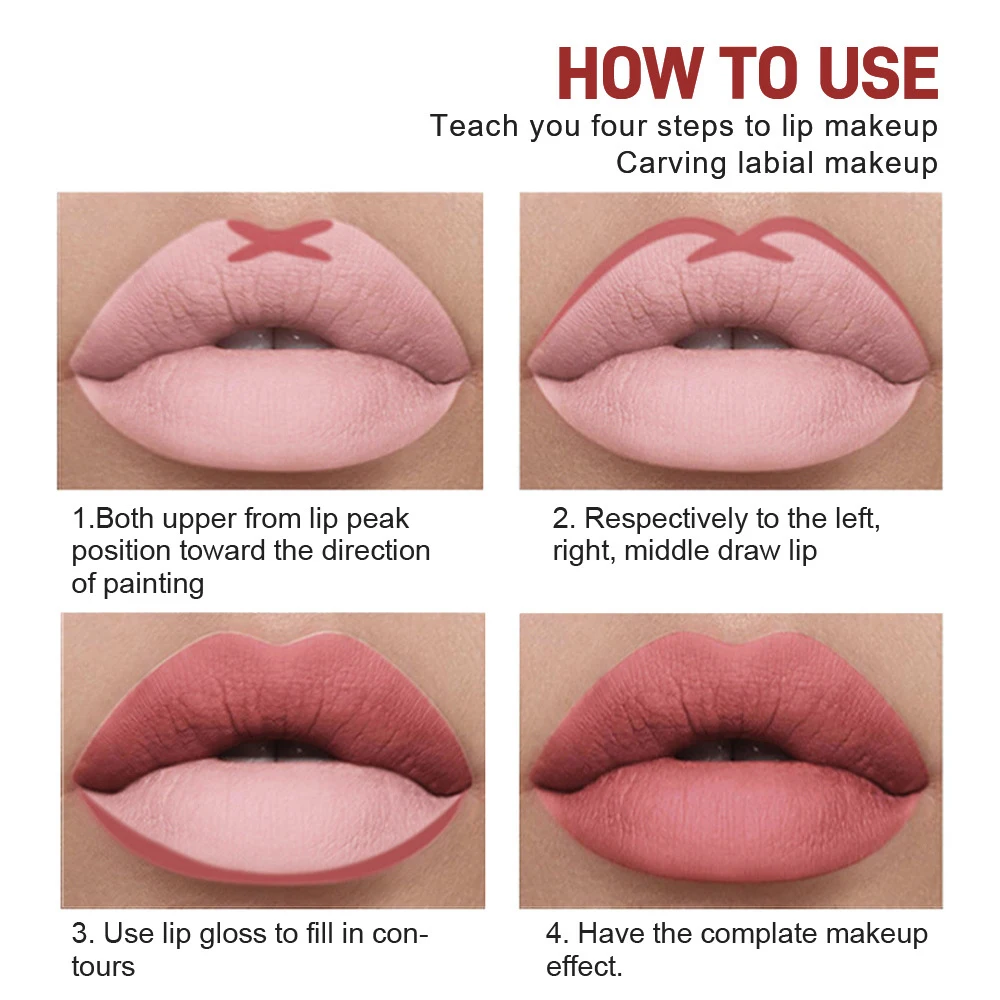 HOW TO USE
Teach you four steps to lip makeup
Carving labial makeup

1.Both upper from lip peak position toward the direction of painting

2. Respectively to the left, right, middle draw lip

3. Use lip gloss to fill in contours

4. Have the complate makeup effect.