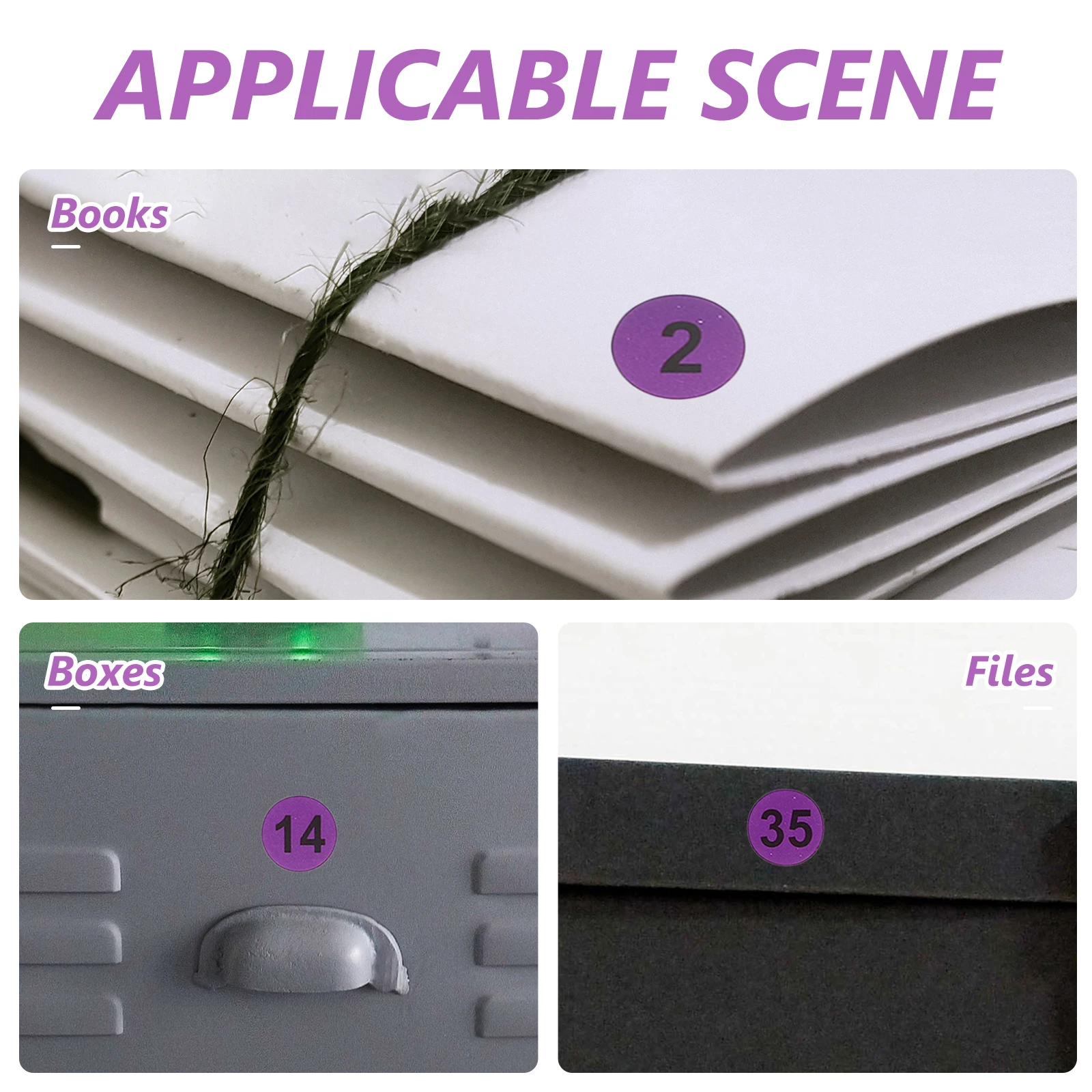 APPLICABLE SCENE

Books

2

Boxes

14

Files

35