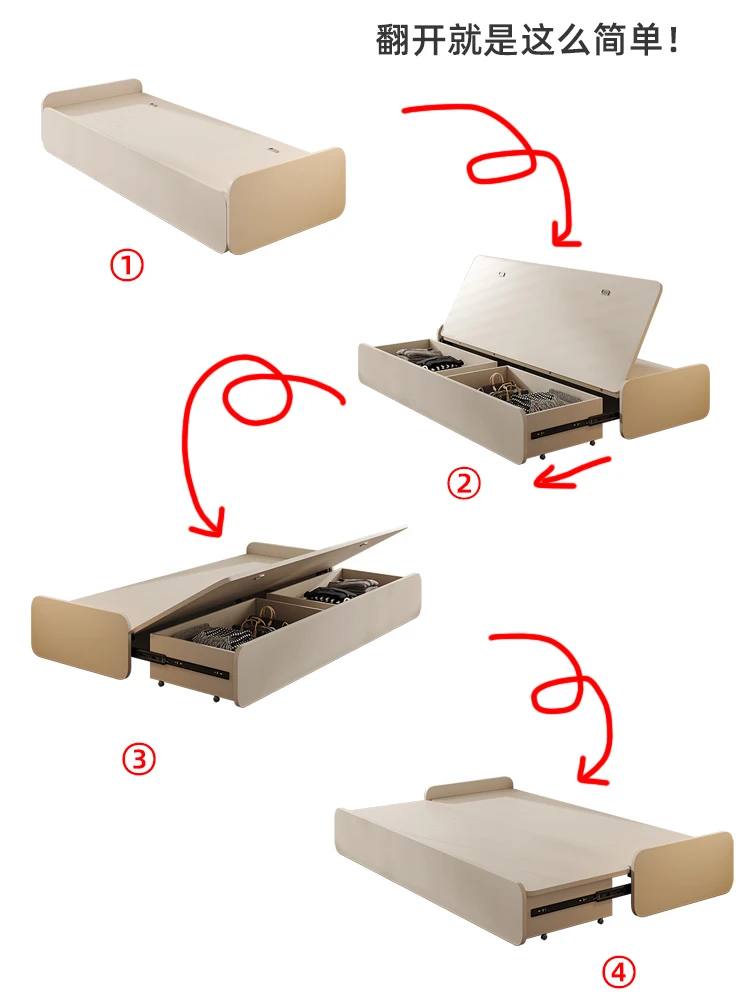 翻开就是这么简单！

①

②

③

④