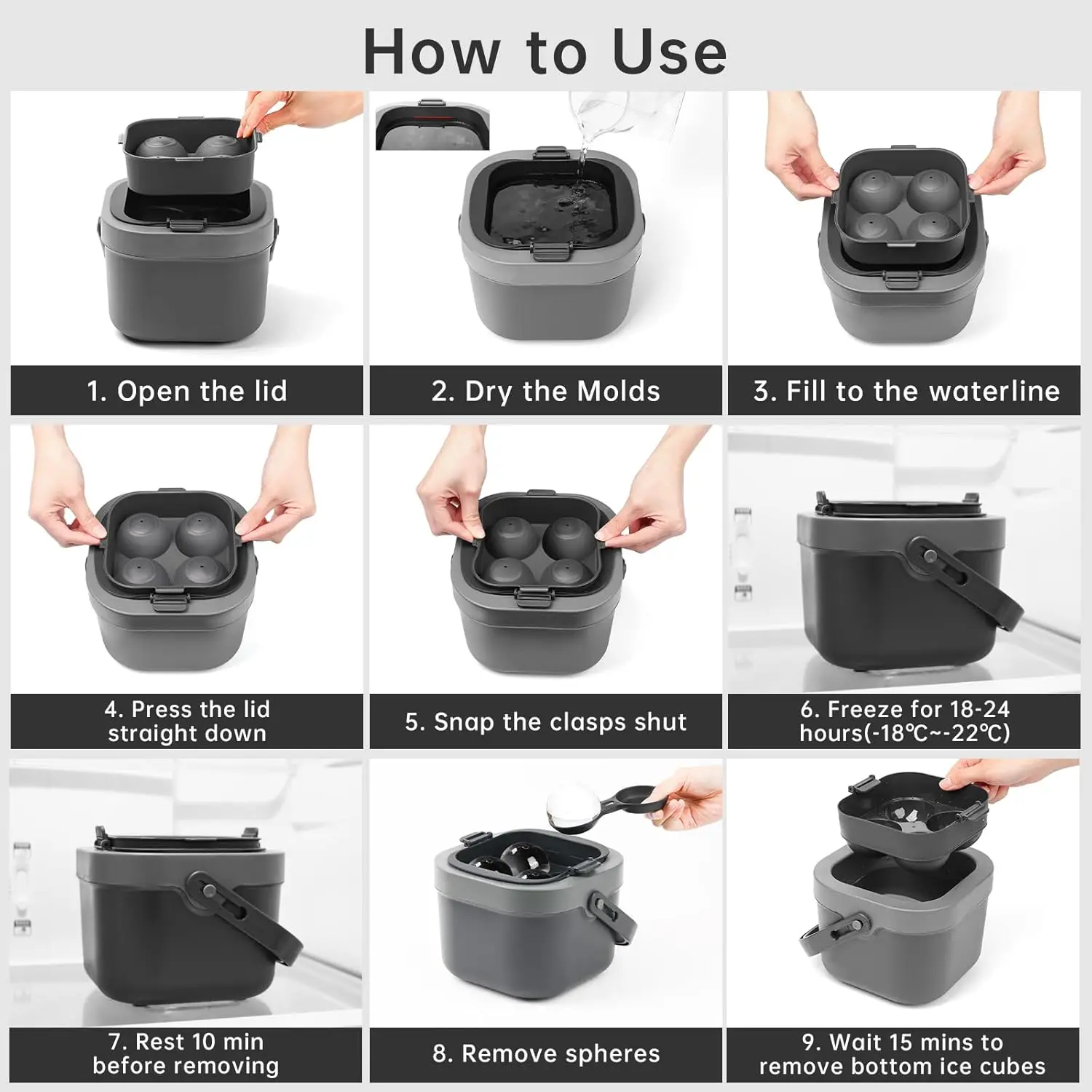 How to Use

1. Open the lid

2. Dry the Molds

3. Fill to the waterline

4. Press the lid straight down

5. Snap the clasps shut

6. Freeze for 18-24 hours(-18℃~-22℃)

7. Rest 10 min before removing

8. Remove spheres

9. Wait 15 mins to remove bottom ice cubes