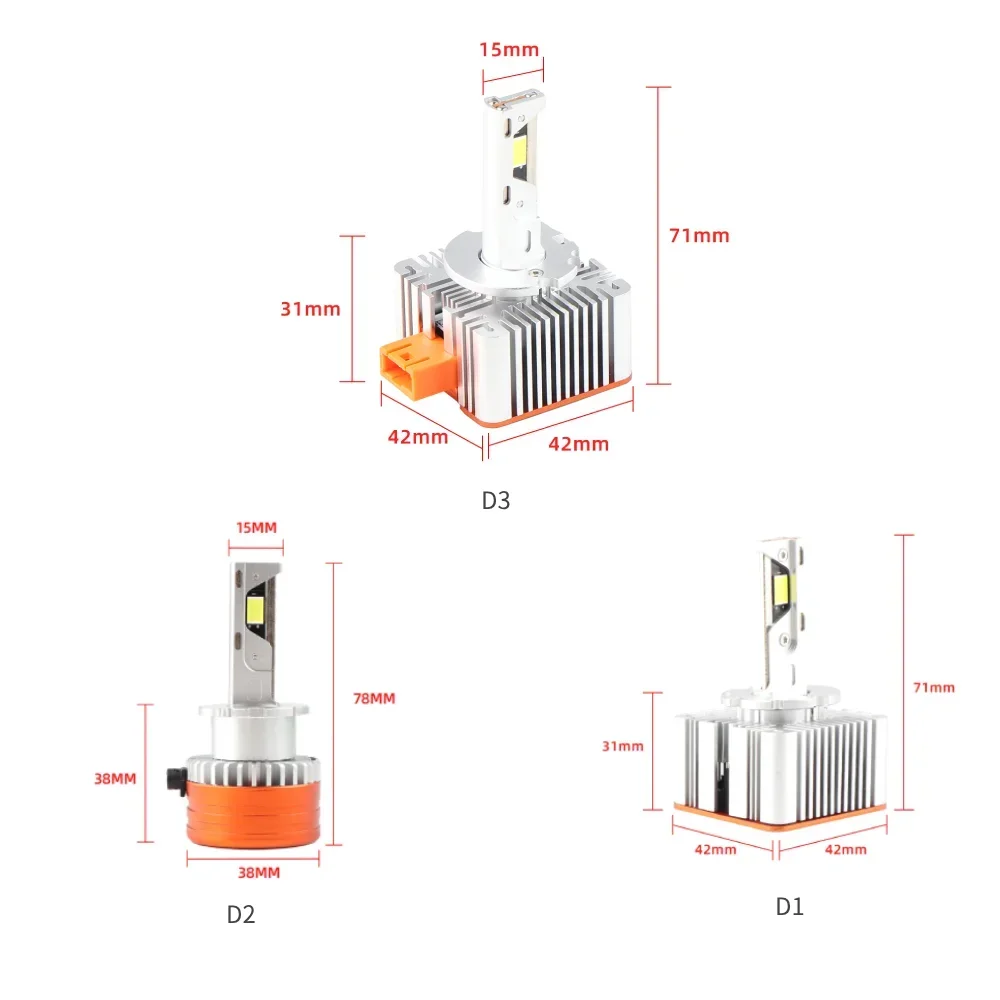 15mm
71mm
31mm
42mm
42mm
D3

15MM
78MM
38MM
38MM
D2

71mm
31mm
42mm
42mm
D1