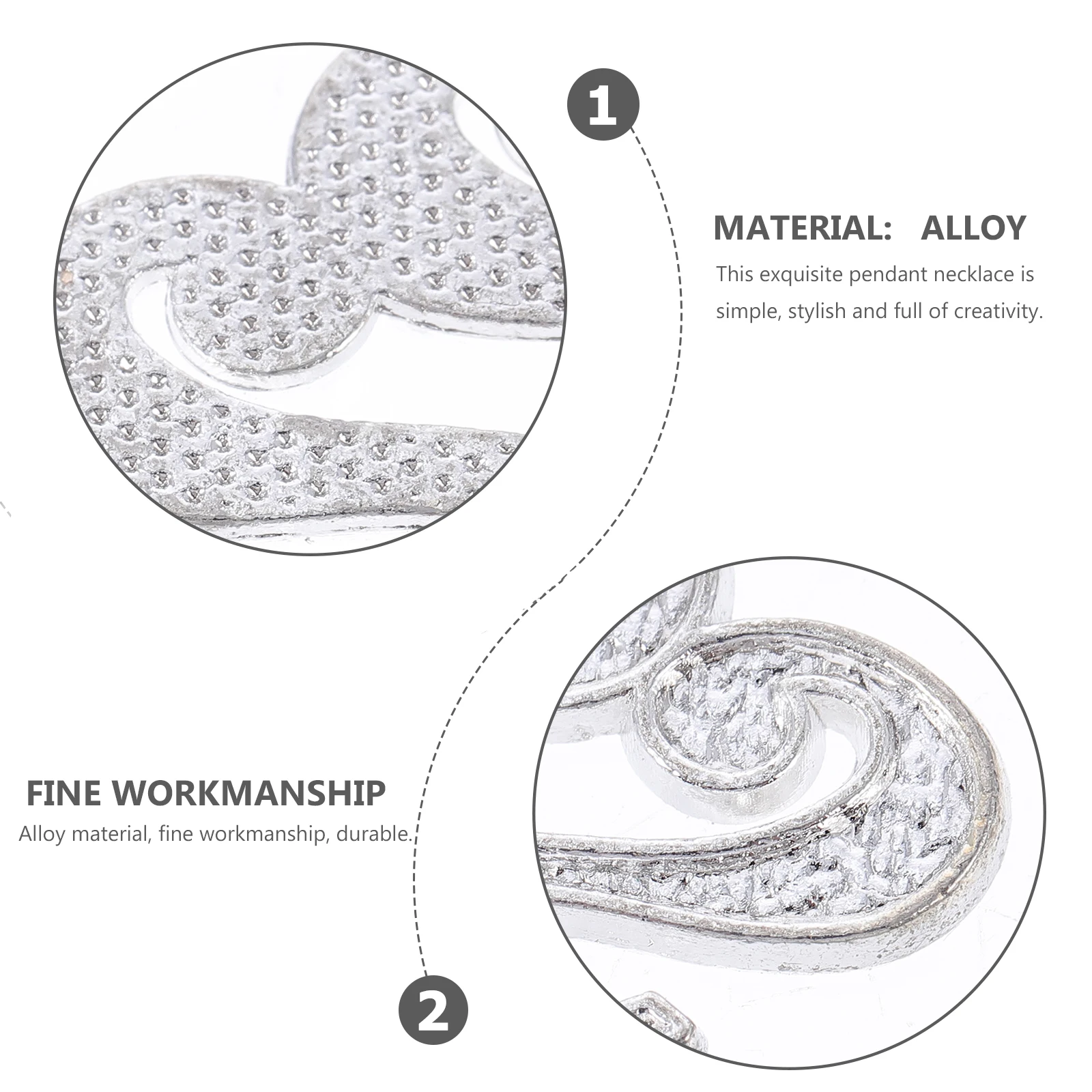 1

MATERIAL: ALLOY

This exquisite pendant necklace is simple, stylish and full of creativity.

FINE WORKMANSHIP

Alloy material, fine workmanship, durable.

2