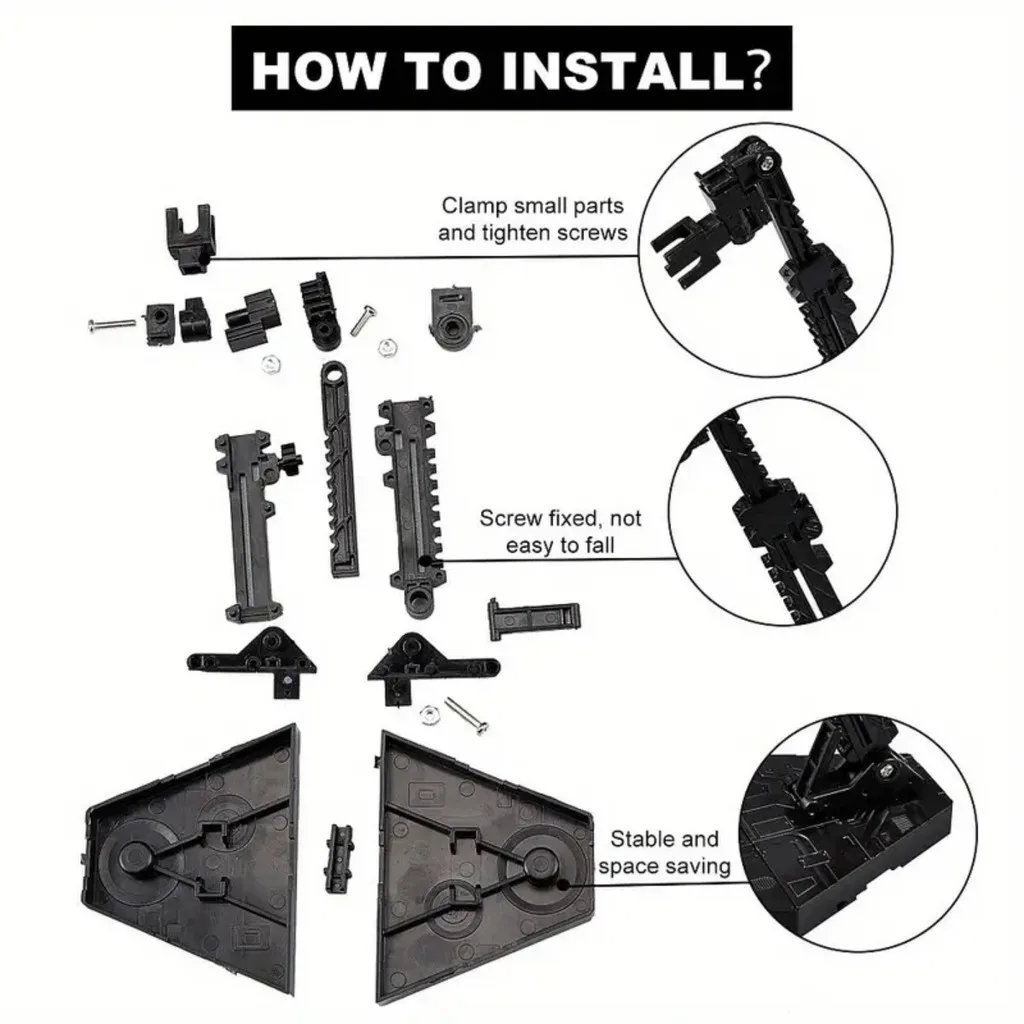 HOW TO INSTALL?

Clamp small parts and tighten screws

Screw fixed, not easy to fall

Stable and space saving