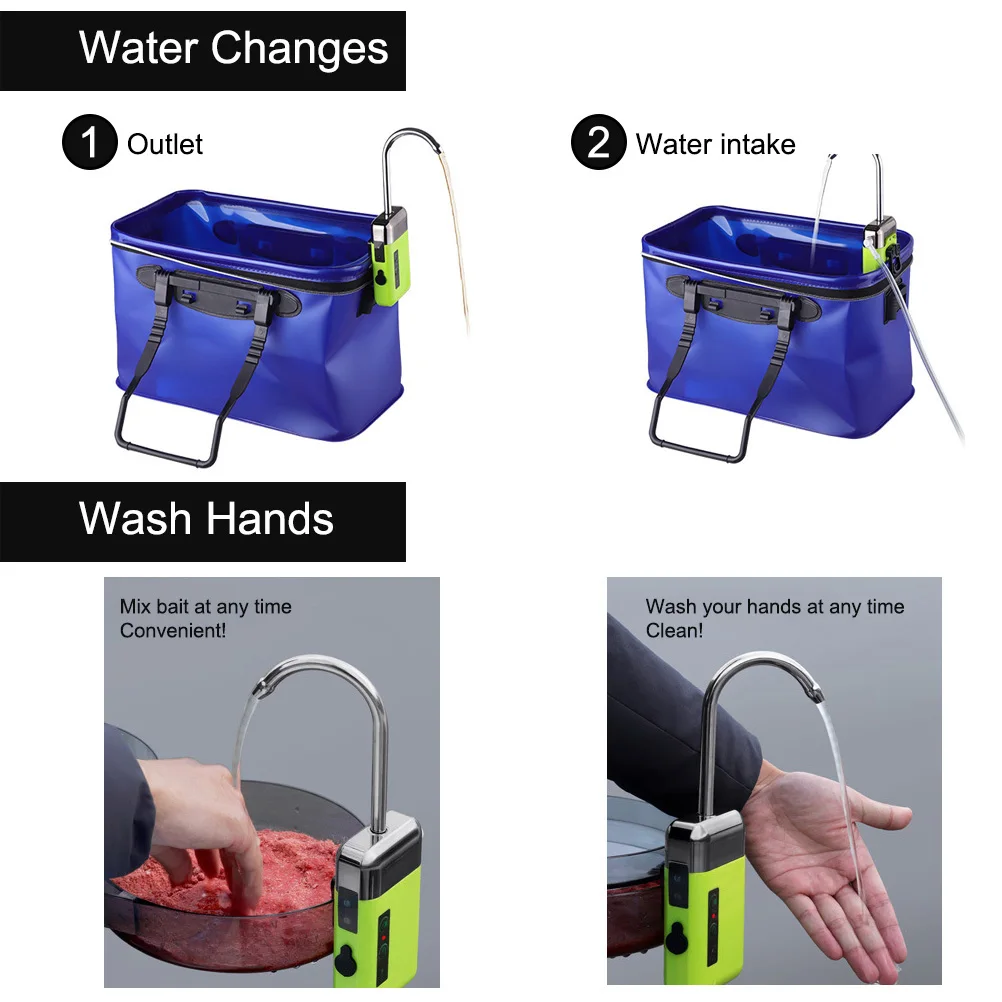 Water Changes

1 Outlet

2 Water intake

Wash Hands

Mix bait at any time
Convenient!

Wash your hands at any time
Clean!